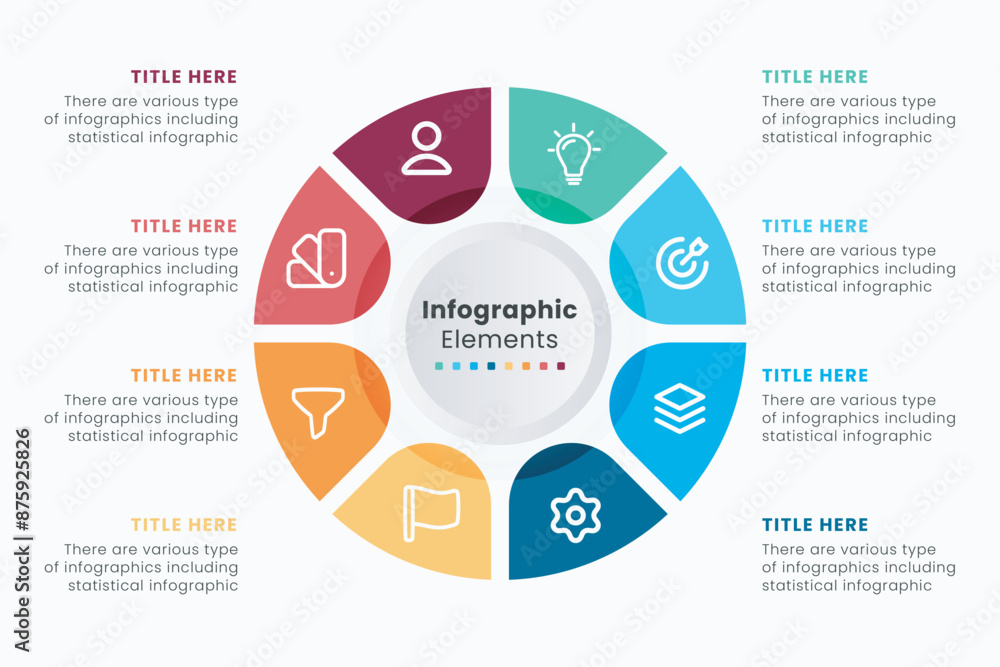 TITLE HERE
There are various type of infographics including statistical infographic

TITLE HERE
There are various type of infographics including statistical infographic

TITLE HERE
There are various type of infographics including statistical infographic

TITLE HERE
There are various type of infographics including statistical infographic

Infographic
Elements

TITLE HERE
There are various type of infographics including statistical infographic

TITLE HERE
There are various type of infographics including statistical infographic

TITLE HERE
There are various type of infographics including statistical infographic

TITLE HERE
There are various type of infographics including statistical infographic

Adobe Stock | #875925826