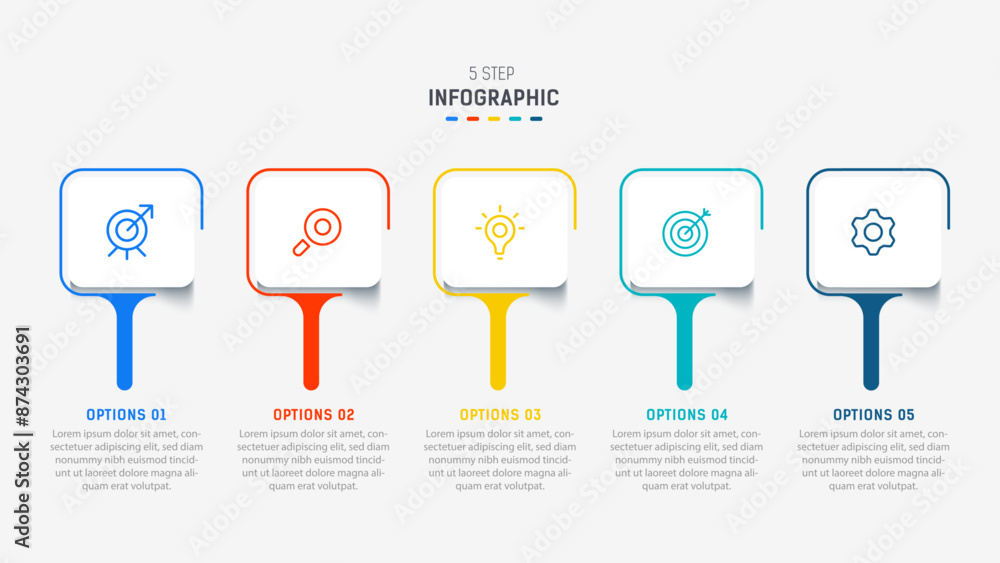 5 STEP
INFOGRAPHIC

OPTIONS 01
Lorem ipsum dolor sit amet, consectetuer adipiscing elit, sed diam nonummy nibh euismod tincidunt ut laoreet dolore magna aliquam erat volutpat.

OPTIONS 02
Lorem ipsum dolor sit amet, consectetuer adipiscing elit, sed diam nonummy nibh euismod tincidunt ut laoreet dolore magna aliquam erat volutpat.

OPTIONS 03
Lorem ipsum dolor sit amet, consectetuer adipiscing elit, sed diam nonummy nibh euismod tincidunt ut laoreet dolore magna aliquam erat volutpat.

OPTIONS 04
Lorem ipsum dolor sit amet, consectetuer adipiscing elit, sed diam nonummy nibh euismod tincidunt ut laoreet dolore magna aliquam erat volutpat.

OPTIONS 05
Lorem ipsum dolor sit amet, consectetuer adipiscing elit, sed diam nonummy nibh euismod tincidunt ut laoreet dolore magna aliquam erat volutpat.

Adobe Stock | #874303691