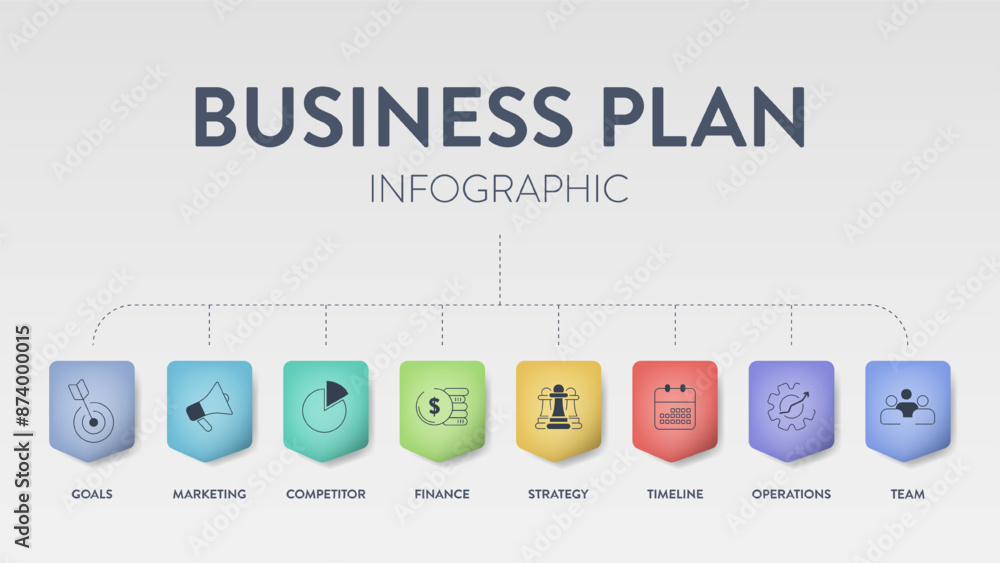 BUSINESS PLAN
INFOGRAPHIC

GOALS
MARKETING
COMPETITOR
FINANCE
STRATEGY
TIMELINE
OPERATIONS
TEAM

Adobe Stock | #874000015