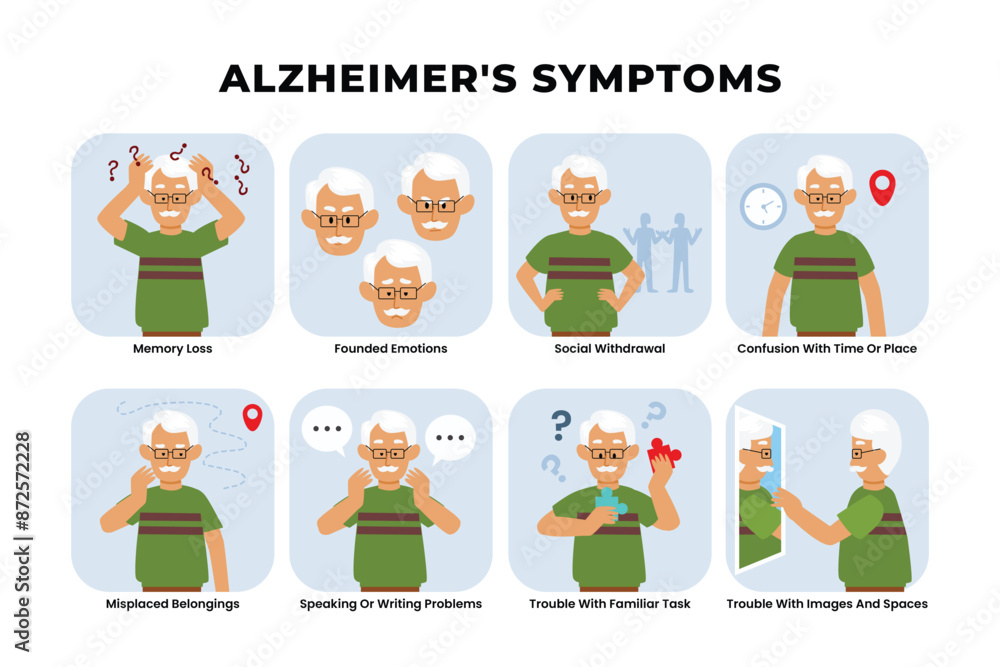 ALZHEIMER'S SYMPTOMS

Memory Loss

Founded Emotions

Social Withdrawal

Confusion With Time Or Place

Misplaced Belongings

Speaking Or Writing Problems

Trouble With Familiar Task

Trouble With Images And Spaces

Adobe Stock | #872572228