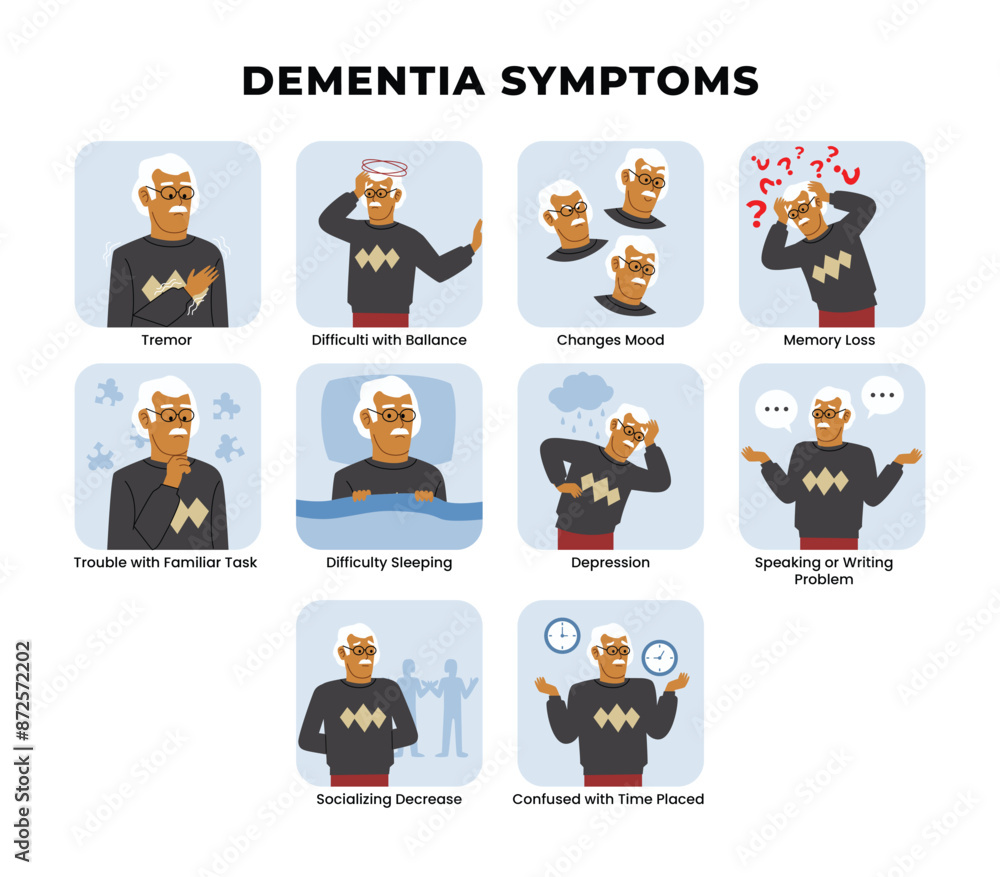 DEMENTIA SYMPTOMS

Tremor

Difficulti with Ballance

Changes Mood

Memory Loss

Trouble with Familiar Task

Difficulty Sleeping

Depression

Speaking or Writing Problem

Socializing Decrease

Confused with Time Placed

Adobe Stock | #872572202