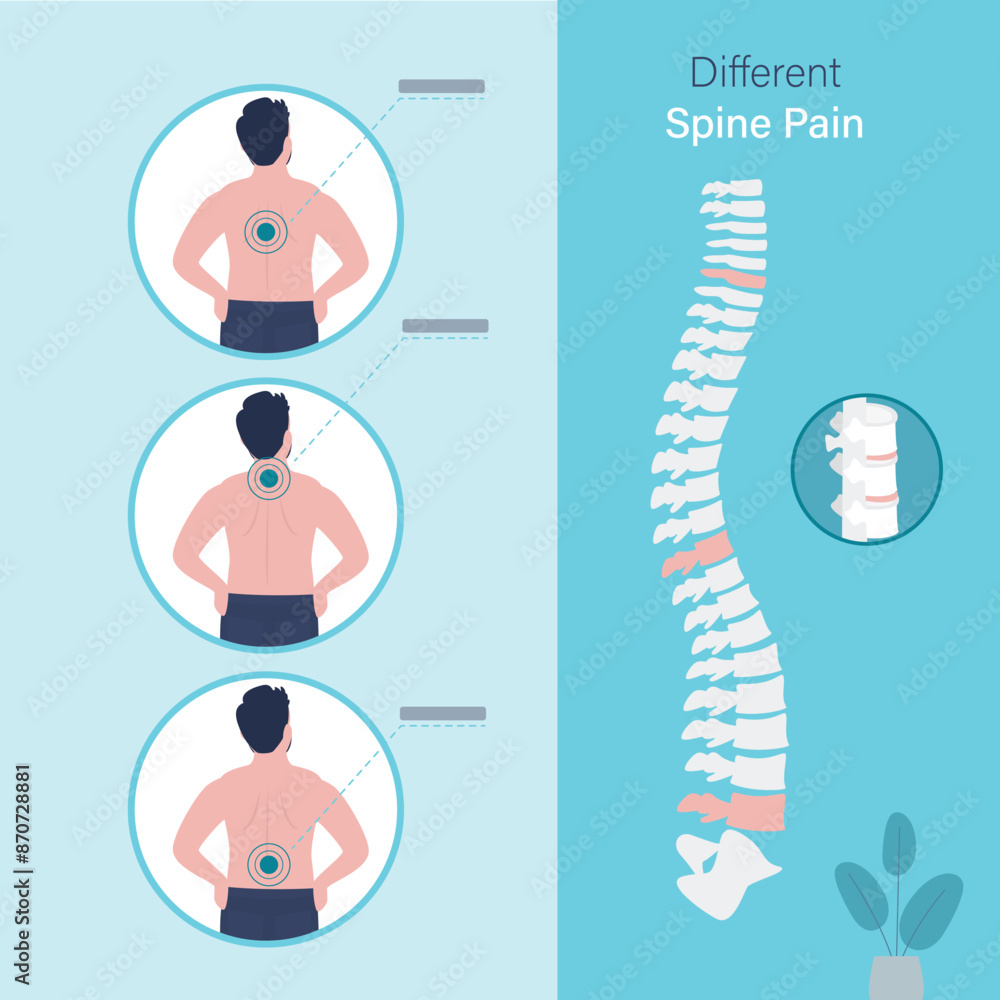 Different
Spine Pain

Adobe Stock | #870728881