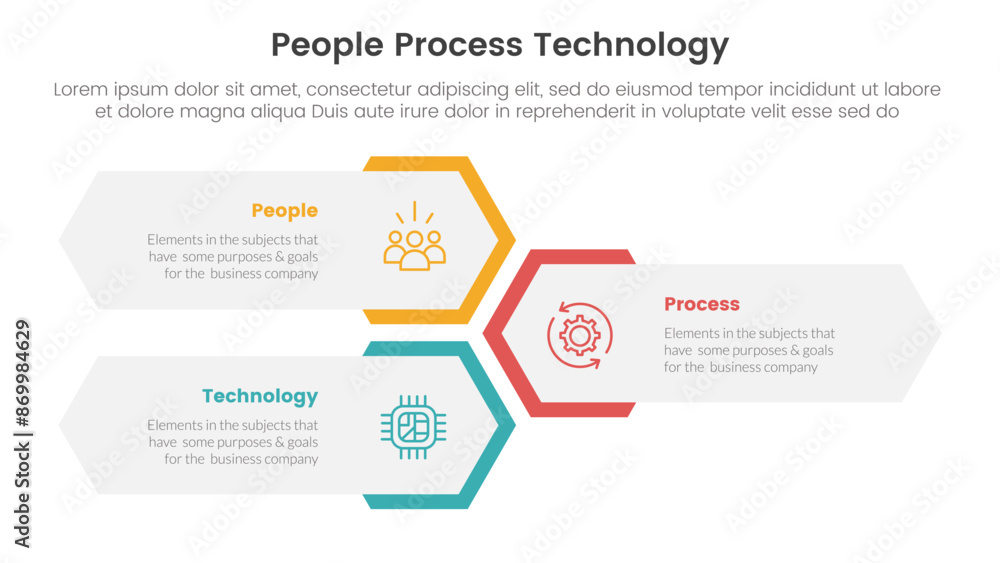 People Process Technology

Lorem ipsum dolor sit amet, consectetur adipiscing elit, sed do eiusmod tempor incididunt ut labore et dolore magna aliqua Duis aute irure dolor in reprehenderit in voluptate velit esse sed do

People
Elements in the subjects that have some purposes & goals for the business company

Process
Elements in the subjects that have some purposes & goals for the business company

Technology
Elements in the subjects that have some purposes & goals for the business company

Adobe Stock | #869984629