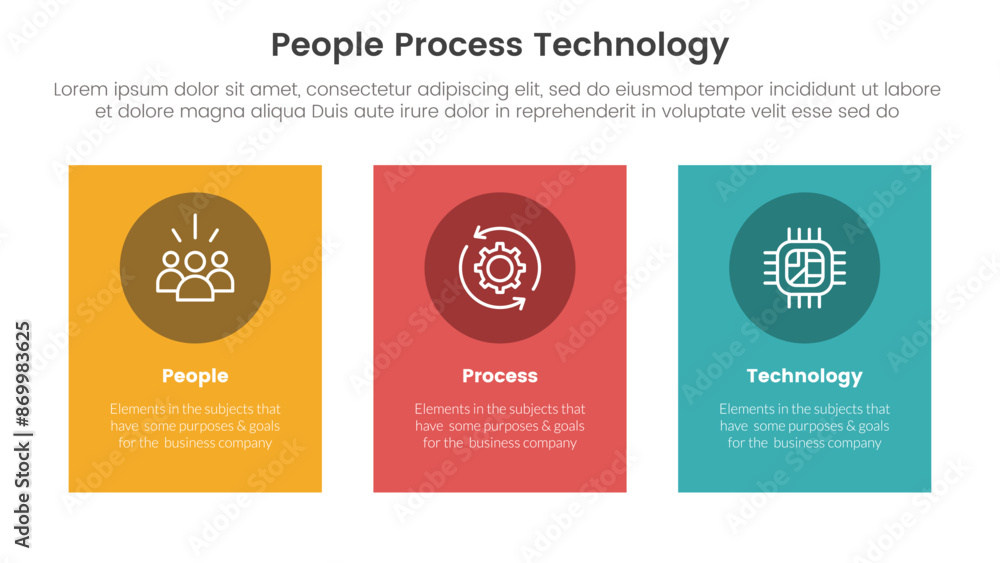 People Process Technology

Lorem ipsum dolor sit amet, consectetur adipiscing elit, sed do eiusmod tempor incididunt ut labore et dolore magna aliqua Duis aute irure dolor in reprehenderit in voluptate velit esse sed do

People

Elements in the subjects that have some purposes & goals for the business company

Process

Elements in the subjects that have some purposes & goals for the business company

Technology

Elements in the subjects that have some purposes & goals for the business company

Adobe Stock | #869983625