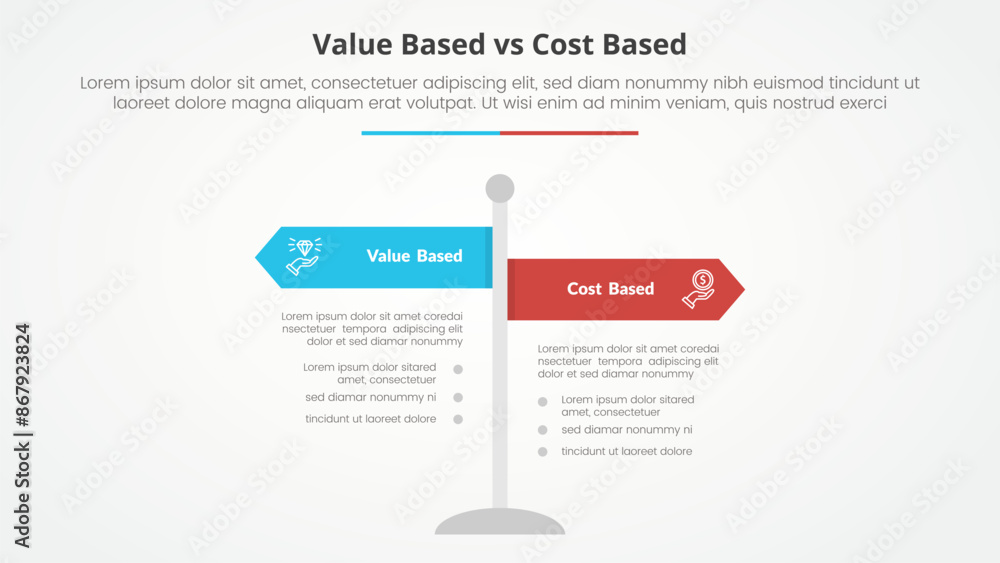 Value Based vs Cost Based

Lorem ipsum dolor sit amet, consectetuer adipiscing elit, sed diam nonummy nibh euismod tincidunt ut laoreet dolore magna aliquam erat volutpat. Ut wisi enim ad minim veniam, quis nostrud exerci

Value Based

Lorem ipsum dolor sit amet coredai nsectetuer tempora adipiscing elit dolor et sed diamar nonummy

Lorem ipsum dolor sitared amet, consectetuer

sed diamar nonummy ni

tincidunt ut laoreet dolore

Cost Based

Lorem ipsum dolor sit amet coredai nsectetuer tempora adipiscing elit dolor et sed diamar nonummy

Lorem ipsum dolor sitared amet, consectetuer

sed diamar nonummy ni

tincidunt ut laoreet dolore

Adobe Stock | #867923824