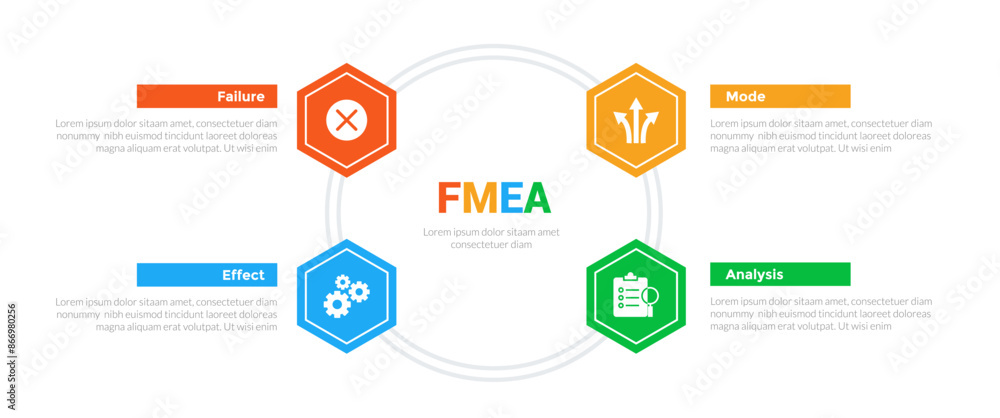 Failure

Lorem ipsum dolor sitaam amet, consectetuer diam nonummy nibh euismod tincidunt laoreet doloreas magna aliquam erat volutpat. Ut wisi enim

Mode

Lorem ipsum dolor sitaam amet, consectetuer diam nonummy nibh euismod tincidunt laoreet doloreas magna aliquam erat volutpat. Ut wisi enim

FMEA

Lorem ipsum dolor sitaam amet consectetuer diam

Effect

Lorem ipsum dolor sitaam amet, consectetuer diam nonummy nibh euismod tincidunt laoreet doloreas magna aliquam erat volutpat. Ut wisi enim

Analysis

Lorem ipsum dolor sitaam amet, consectetuer diam nonummy nibh euismod tincidunt laoreet doloreas magna aliquam erat volutpat. Ut wisi enim

866980256