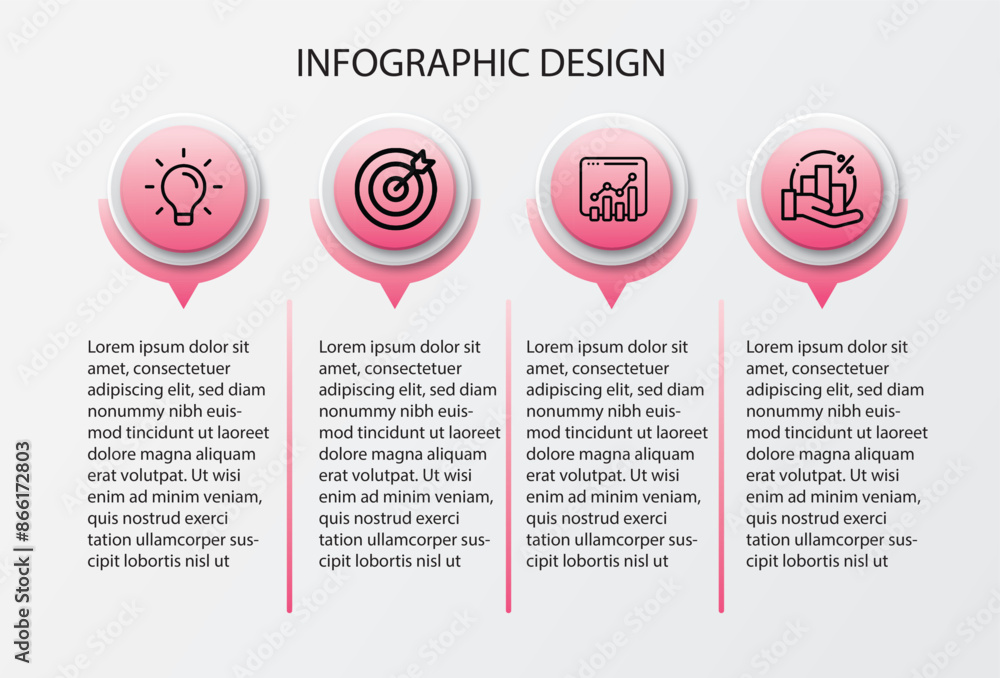 INFOGRAPHIC DESIGN

Lorem ipsum dolor sit amet, consectetuer adipiscing elit, sed diam nonummy nibh euismod tincidunt ut laoreet dolore magna aliquam erat volutpat. Ut wisi enim ad minim veniam, quis nostrud exerci tation ullamcorper suscipit lobortis nisl ut

Lorem ipsum dolor sit amet, consectetuer adipiscing elit, sed diam nonummy nibh euismod tincidunt ut laoreet dolore magna aliquam erat volutpat. Ut wisi enim ad minim veniam, quis nostrud exerci tation ullamcorper suscipit lobortis nisl ut

Lorem ipsum dolor sit amet, consectetuer adipiscing elit, sed diam nonummy nibh euismod tincidunt ut laoreet dolore magna aliquam erat volutpat. Ut wisi enim ad minim veniam, quis nostrud exerci tation ullamcorper suscipit lobortis nisl ut

Lorem ipsum dolor sit amet, consectetuer adipiscing elit, sed diam nonummy nibh euismod tincidunt ut laoreet dolore magna aliquam erat volutpat. Ut wisi enim ad minim veniam, quis nostrud exerci tation ullamcorper suscipit lobortis nisl ut

Adobe Stock | #866172803