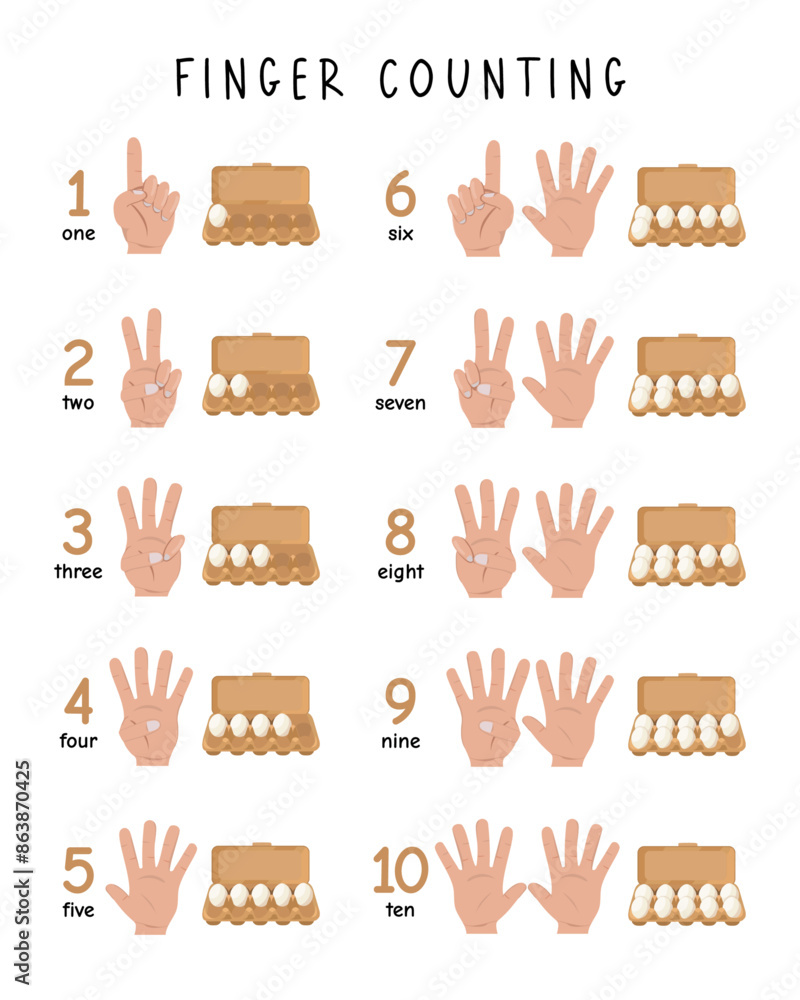 FINGER COUNTING

1
one

2
two

3
three

4
four

5
five

6
six

7
seven

8
eight

9
nine

10
ten

Adobe Stock | #863870425