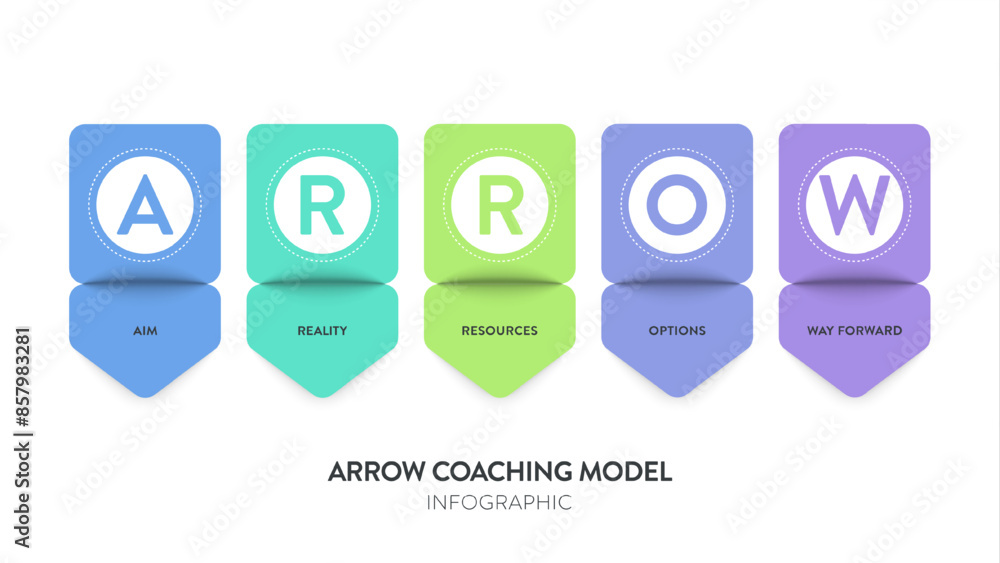 A
AIM

R
REALITY

R
RESOURCES

O
OPTIONS

W
WAY FORWARD

ARROW COACHING MODEL
INFOGRAPHIC

Adobe Stock | #857983281