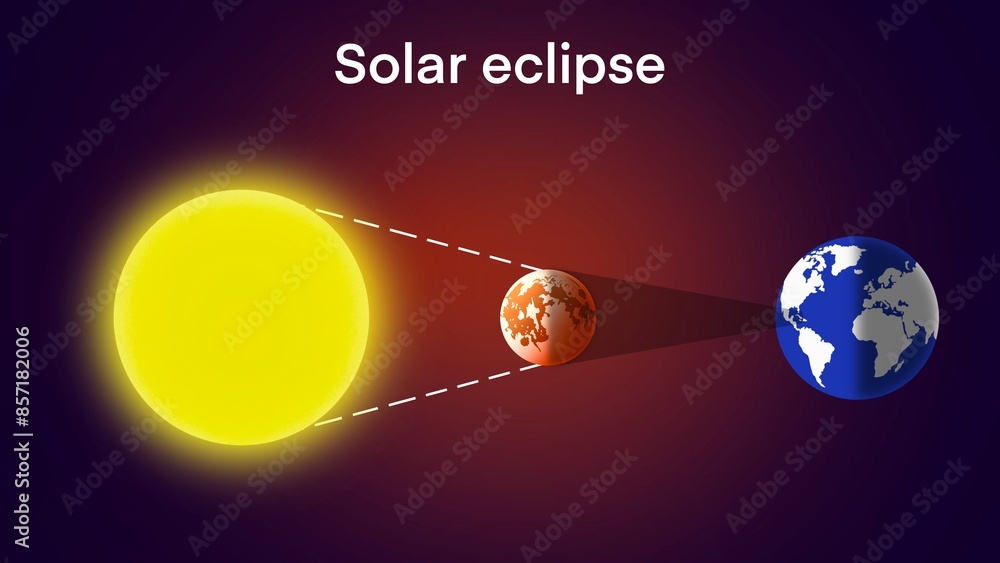 Solar eclipse

Adobe Stock | #857182006