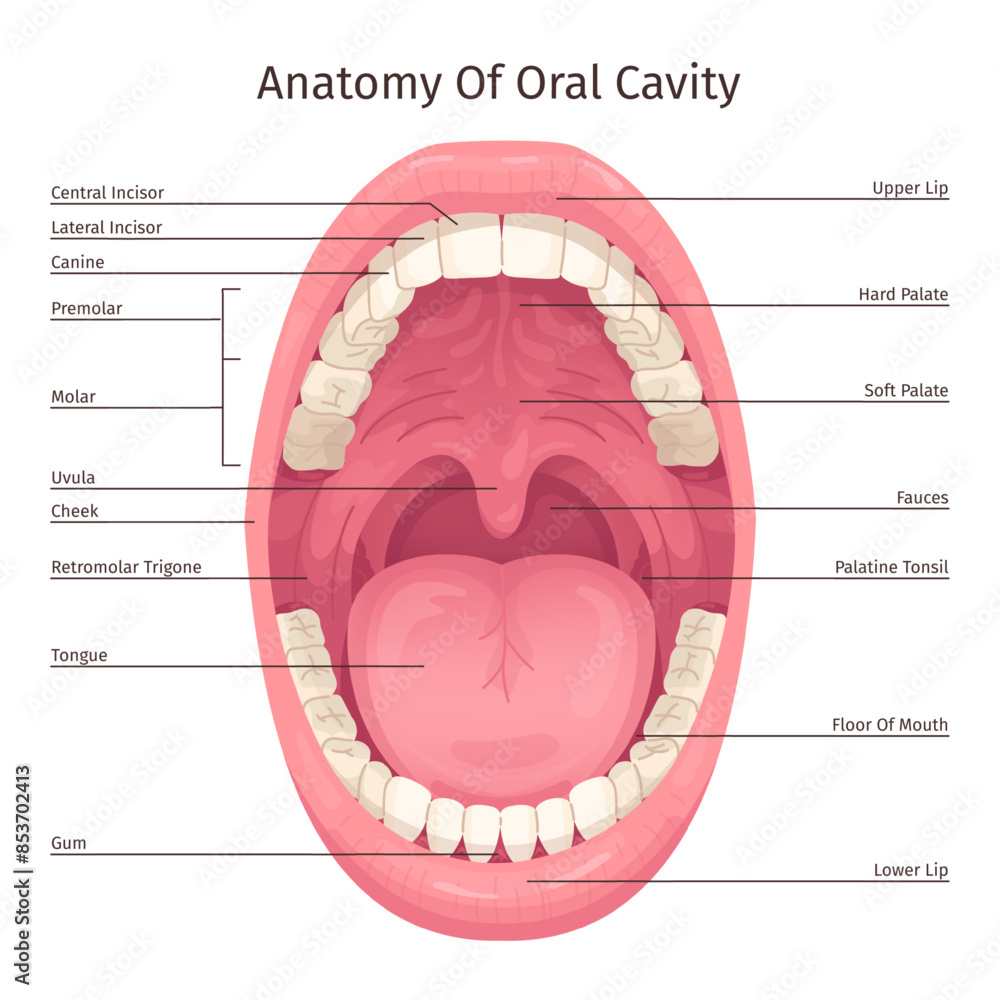 Anatomy Of Oral Cavity

Central Incisor
Lateral Incisor
Canine
Premolar
Molar
Uvula
Cheek
Retromolar Trigone
Tongue
Gum

Upper Lip
Hard Palate
Soft Palate
Fauces
Palatine Tonsil
Floor Of Mouth
Lower Lip

Adobe Stock | #853702413