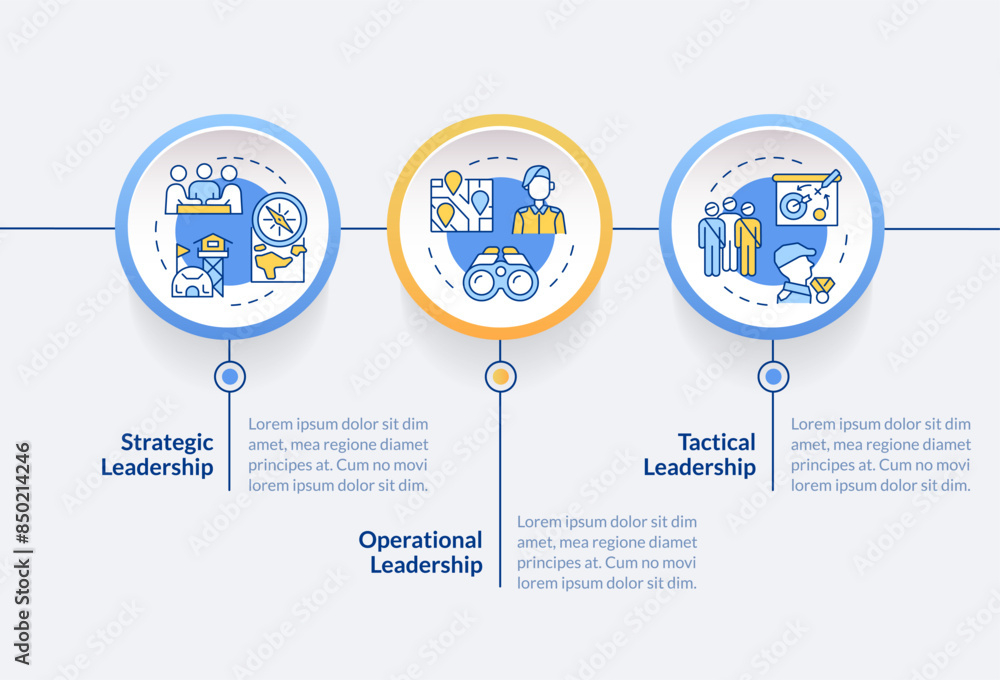 Strategic Leadership

Lorem ipsum dolor sit dim amet, mea regione diamet principes at. Cum no movi lorem ipsum dolor sit dim.

Operational Leadership

Lorem ipsum dolor sit dim amet, mea regione diamet principes at. Cum no movi lorem ipsum dolor sit dim.

Tactical Leadership

Lorem ipsum dolor sit dim amet, mea regione diamet principes at. Cum no movi lorem ipsum dolor sit dim.

Adobe Stock | #850214246