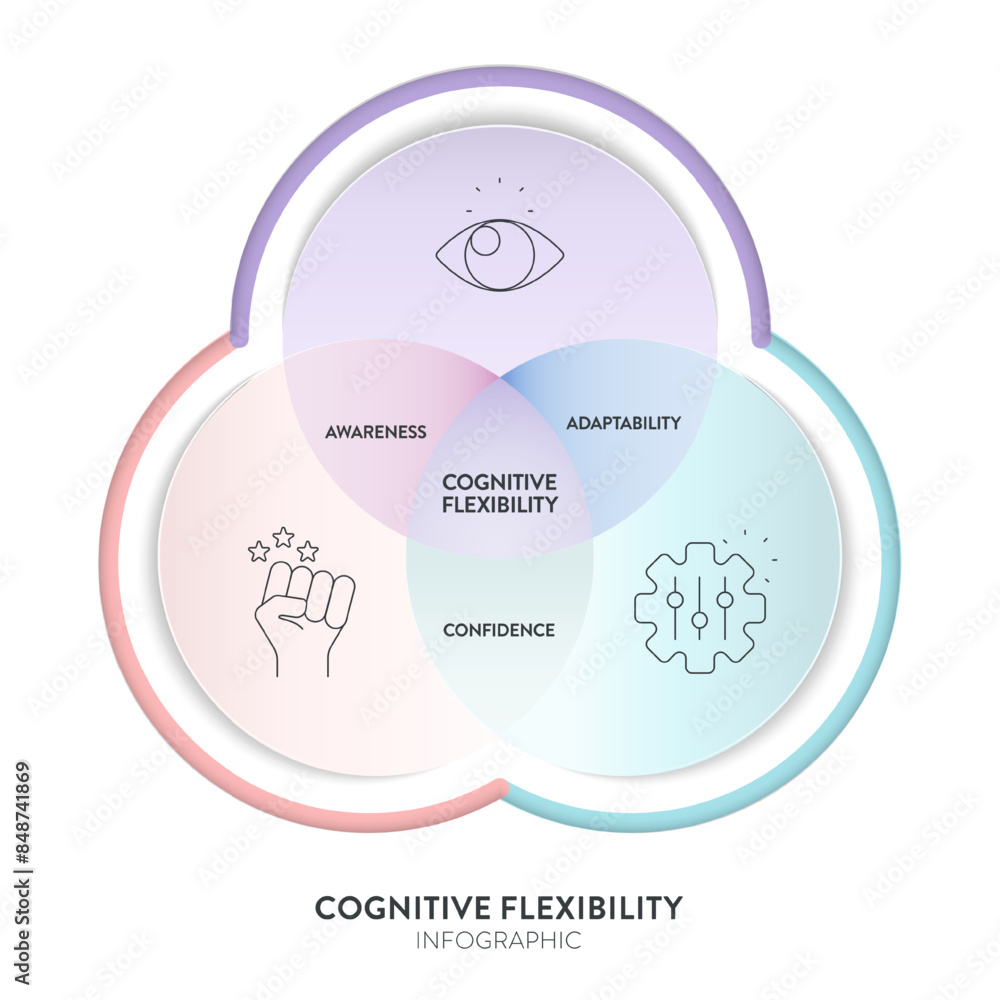 AWARENESS

ADAPTABILITY

COGNITIVE FLEXIBILITY

CONFIDENCE

COGNITIVE FLEXIBILITY
INFOGRAPHIC

Adobe Stock | #848741869