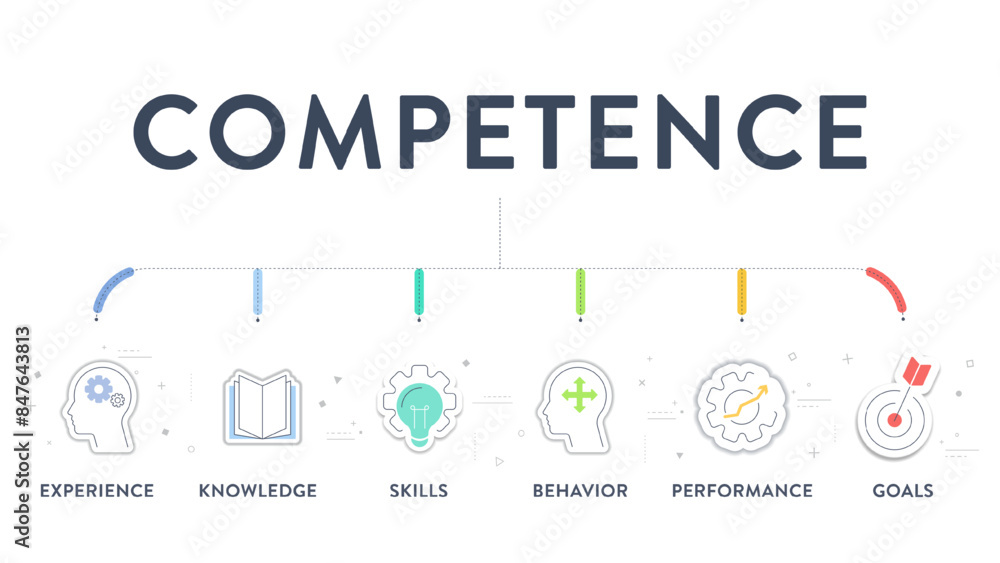 COMPETENCE

EXPERIENCE
KNOWLEDGE
SKILLS
BEHAVIOR
PERFORMANCE
GOALS

Adobe Stock | #847643813