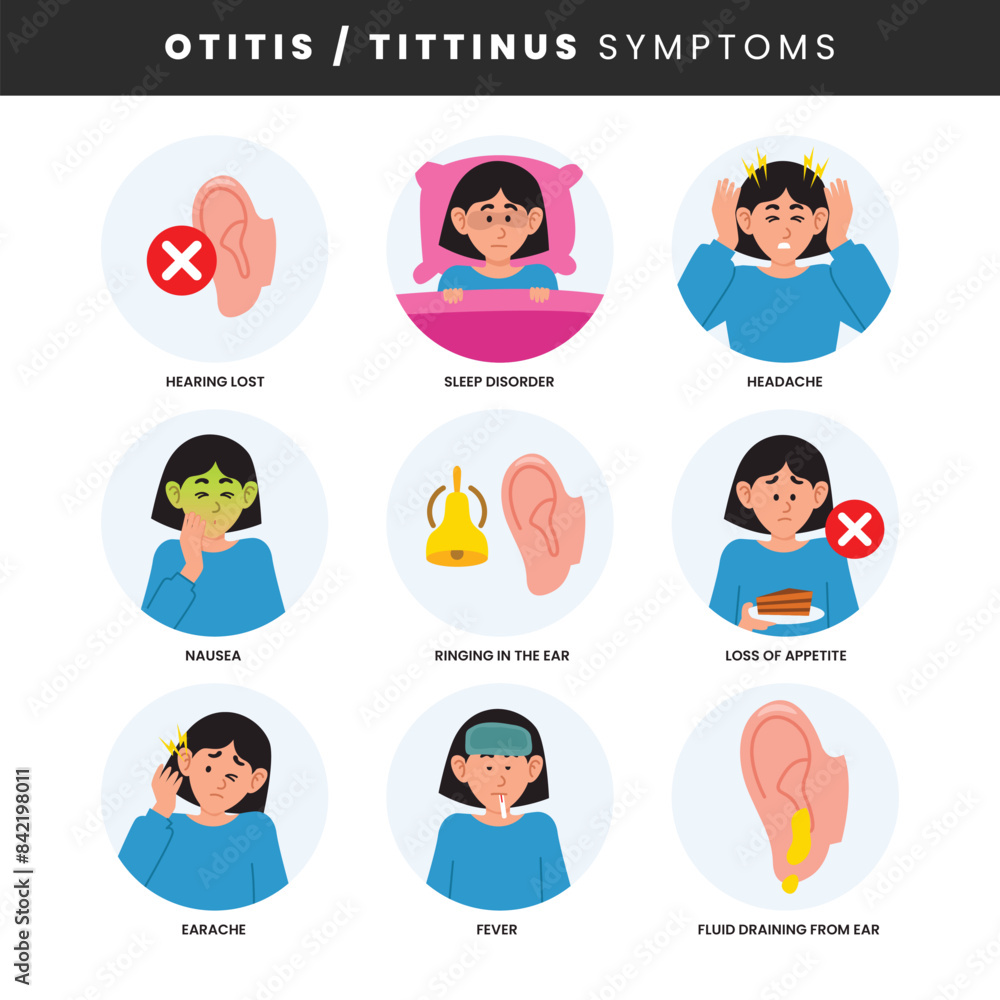 OTITIS / TITTINUS SYMPTOMS

HEARING LOST

SLEEP DISORDER

HEADACHE

NAUSEA

RINGING IN THE EAR

LOSS OF APPETITE

EARACHE

FEVER

FLUID DRAINING FROM EAR

Adobe Stock | #842198011