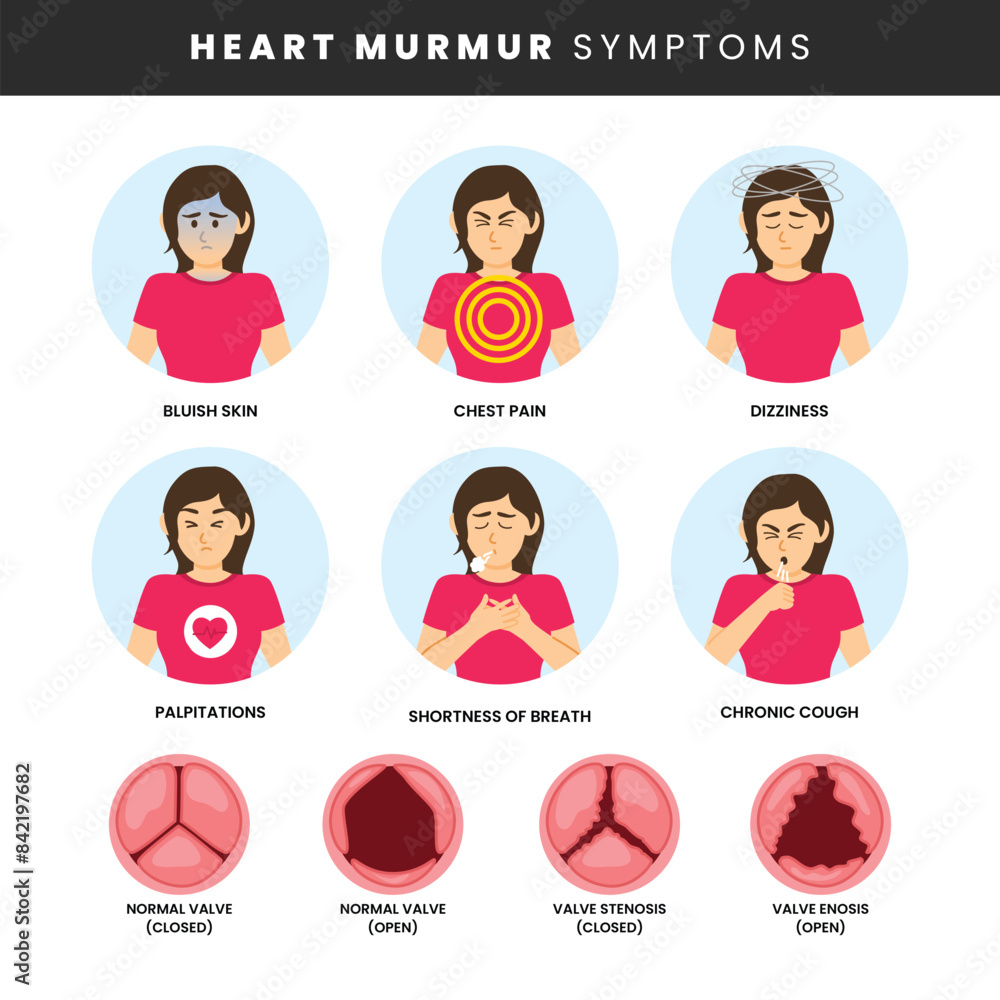 HEART MURMUR SYMPTOMS

BLUISH SKIN

CHEST PAIN

DIZZINESS

PALPITATIONS

SHORTNESS OF BREATH

CHRONIC COUGH

NORMAL VALVE (CLOSED)

NORMAL VALVE (OPEN)

VALVE STENOSIS (CLOSED)

VALVE ENOSIS (OPEN)

Adobe Stock | #842197682