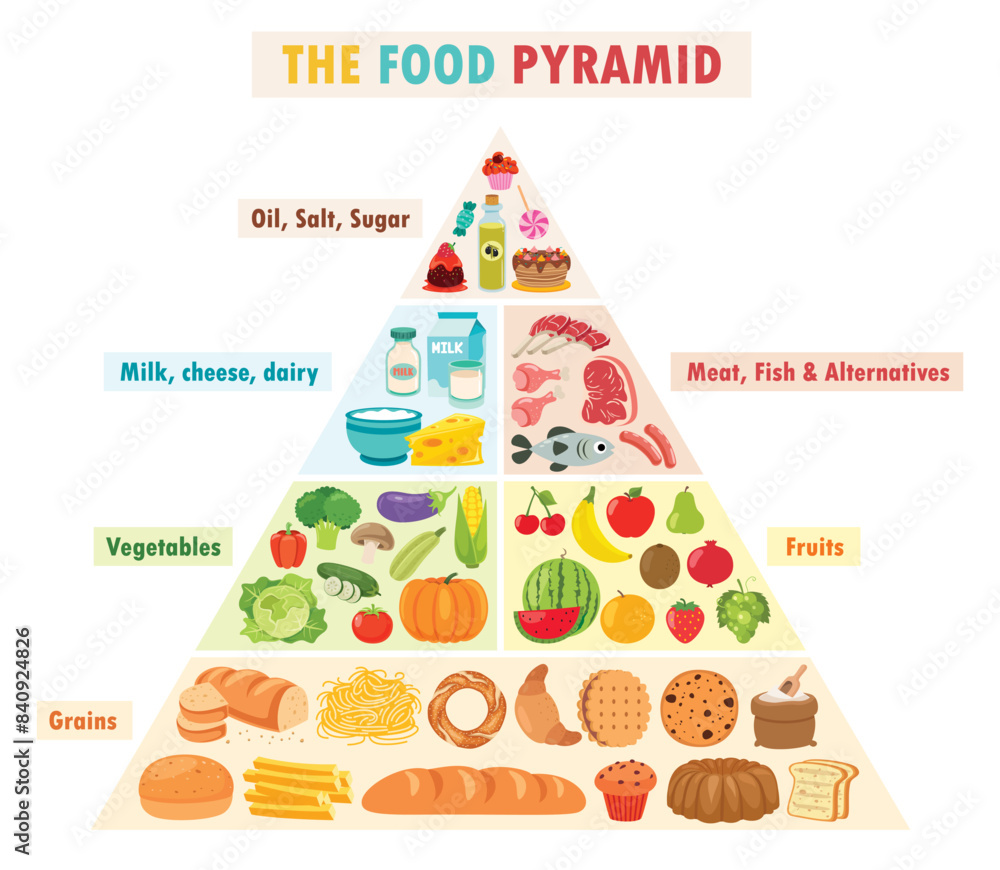 THE FOOD PYRAMID

Oil, Salt, Sugar

Milk, cheese, dairy

MILK

MILK

Meat, Fish & Alternatives

Vegetables

Fruits

Grains

Adobe Stock | #840924826