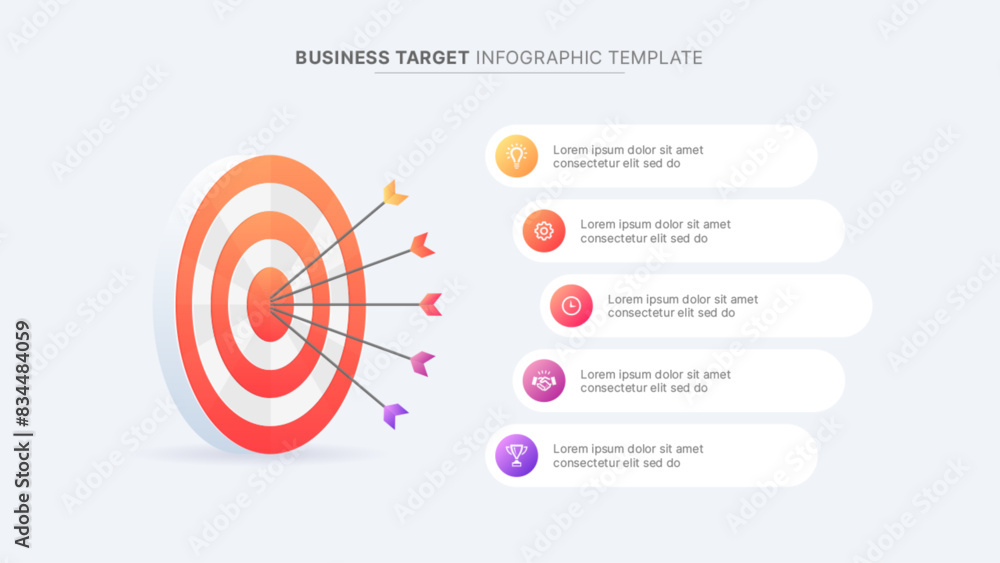 BUSINESS TARGET INFOGRAPHIC TEMPLATE

Lorem ipsum dolor sit amet consectetur elit sed do

Lorem ipsum dolor sit amet consectetur elit sed do

Lorem ipsum dolor sit amet consectetur elit sed do

Lorem ipsum dolor sit amet consectetur elit sed do

Lorem ipsum dolor sit amet consectetur elit sed do

Adobe Stock | #834484059