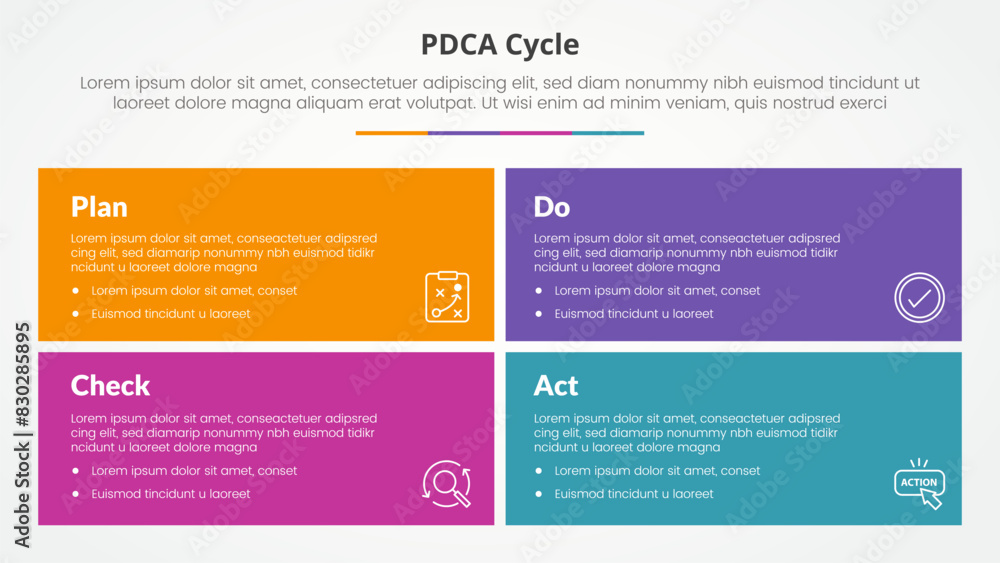 PDCA Cycle

Lorem ipsum dolor sit amet, consectetuer adipiscing elit, sed diam nonummy nibh euismod tincidunt ut laoreet dolore magna aliquam erat volutpat. Ut wisi enim ad minim veniam, quis nostrud exerci

Plan

Lorem ipsum dolor sit amet, conseactetuer adipsred cing elit, sed diamarip nonummy nbh euismod tidikr ncidunt u laoreet dolore magna

- Lorem ipsum dolor sit amet, conset
- Euismod tincidunt u laoreet

Do

Lorem ipsum dolor sit amet, conseactetuer adipsred cing elit, sed diamarip nonummy nbh euismod tidikr ncidunt u laoreet dolore magna

- Lorem ipsum dolor sit amet, conset
- Euismod tincidunt u laoreet

Check

Lorem ipsum dolor sit amet, conseactetuer adipsred cing elit, sed diamarip nonummy nbh euismod tidikr ncidunt u laoreet dolore magna

- Lorem ipsum dolor sit amet, conset
- Euismod tincidunt u laoreet

Act

Lorem ipsum dolor sit amet, conseactetuer adipsred cing elit, sed diamarip nonummy nbh euismod tidikr ncidunt u laoreet dolore magna

- Lorem ipsum dolor sit amet, conset
- Euismod tincidunt u laoreet

ACTION

Adobe Stock | #830285895