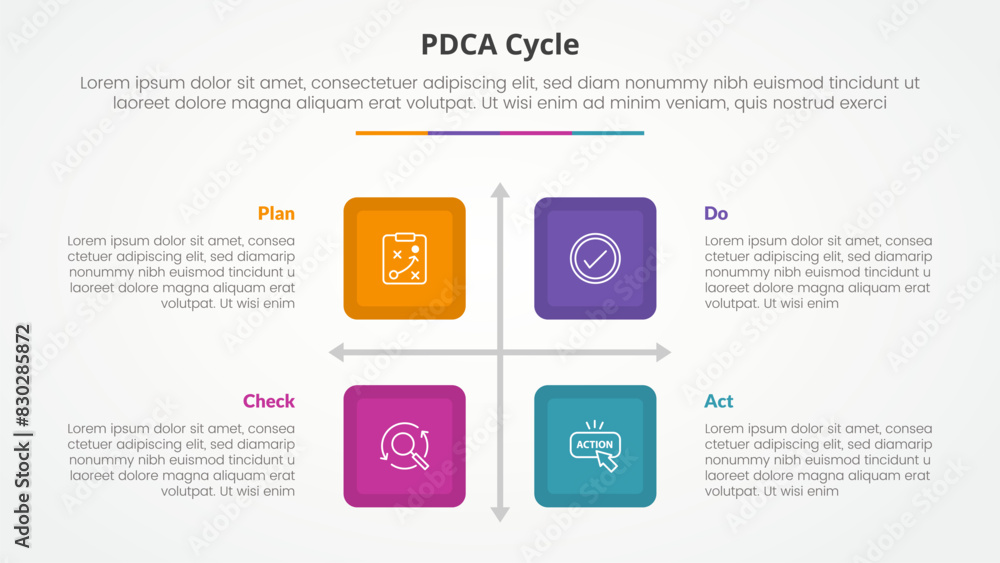 PDCA Cycle

Lorem ipsum dolor sit amet, consectetuer adipiscing elit, sed diam nonummy nibh euismod tincidunt ut laoreet dolore magna aliquam erat volutpat. Ut wisi enim ad minim veniam, quis nostrud exerci

Plan

Lorem ipsum dolor sit amet, consea ctetuer adipiscing elit, sed diamarip nonummy nibh euismod tincidunt u laoreet dolore magna aliquam erat volutpat. Ut wisi enim

Do

Lorem ipsum dolor sit amet, consea ctetuer adipiscing elit, sed diamarip nonummy nibh euismod tincidunt u laoreet dolore magna aliquam erat volutpat. Ut wisi enim

Check

Lorem ipsum dolor sit amet, consea ctetuer adipiscing elit, sed diamarip nonummy nibh euismod tincidunt u laoreet dolore magna aliquam erat volutpat. Ut wisi enim

ACTION

Act

Lorem ipsum dolor sit amet, consea ctetuer adipiscing elit, sed diamarip nonummy nibh euismod tincidunt u laoreet dolore magna aliquam erat volutpat. Ut wisi enim

Adobe Stock | #830285872