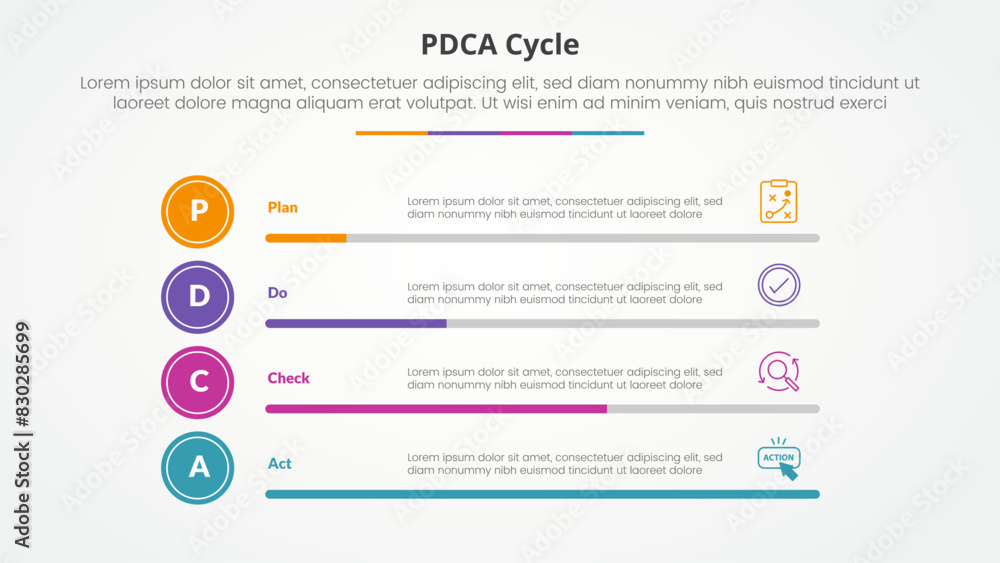 PDCA Cycle

Lorem ipsum dolor sit amet, consectetuer adipiscing elit, sed diam nonummy nibh euismod tincidunt ut laoreet dolore magna aliquam erat volutpat. Ut wisi enim ad minim veniam, quis nostrud exerci

P

Plan

Lorem ipsum dolor sit amet, consectetuer adipiscing elit, sed diam nonummy nibh euismod tincidunt ut laoreet dolore

D

Do

Lorem ipsum dolor sit amet, consectetuer adipiscing elit, sed diam nonummy nibh euismod tincidunt ut laoreet dolore

C

Check

Lorem ipsum dolor sit amet, consectetuer adipiscing elit, sed diam nonummy nibh euismod tincidunt ut laoreet dolore

A

Act

Lorem ipsum dolor sit amet, consectetuer adipiscing elit, sed diam nonummy nibh euismod tincidunt ut laoreet dolore

ACTION

Adobe Stock | #830285699