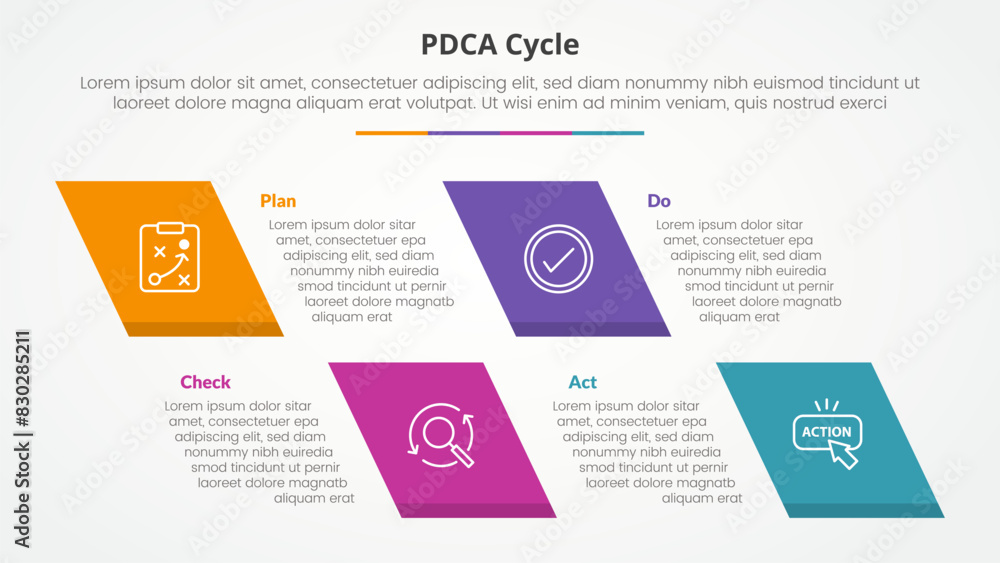 PDCA Cycle

Lorem ipsum dolor sit amet, consectetuer adipiscing elit, sed diam nonummy nibh euismod tincidunt ut laoreet dolore magna aliquam erat volutpat. Ut wisi enim ad minim veniam, quis nostrud exerci

Plan

Lorem ipsum dolor sitar amet, consectetuer epa adipiscing elit, sed diam nonummy nibh euiredia smod tincidunt ut pernir laoreet dolore magnatb aliquam erat

Do

Lorem ipsum dolor sitar amet, consectetuer epa adipiscing elit, sed diam nonummy nibh euiredia smod tincidunt ut pernir laoreet dolore magnatb aliquam erat

Check

Lorem ipsum dolor sitar amet, consectetuer epa adipiscing elit, sed diam nonummy nibh euiredia smod tincidunt ut pernir laoreet dolore magnatb aliquam erat

Act

Lorem ipsum dolor sitar amet, consectetuer epa adipiscing elit, sed diam nonummy nibh euiredia smod tincidunt ut pernir laoreet dolore magnatb aliquam erat

ACTION

Adobe Stock | #830285211