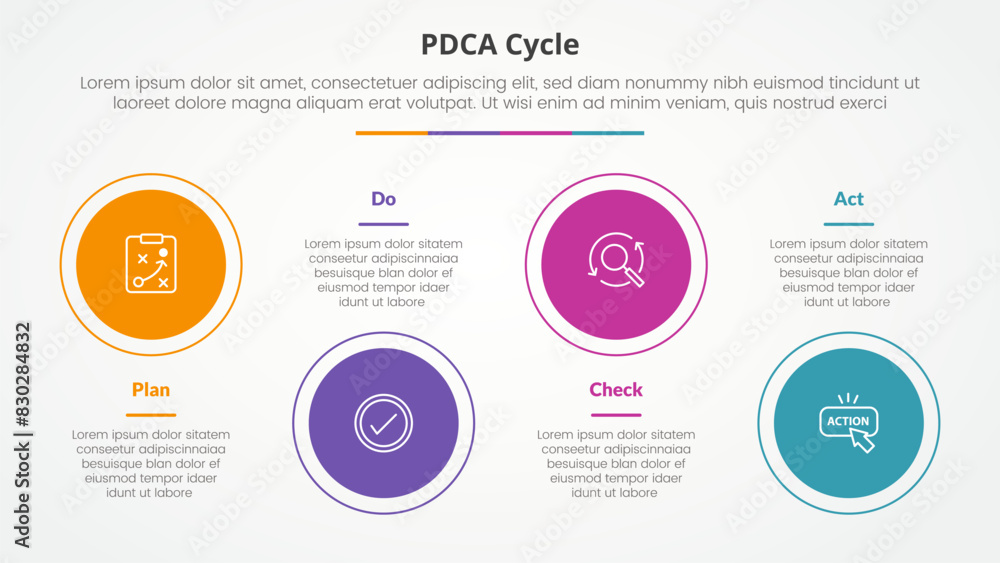 PDCA Cycle

Lorem ipsum dolor sit amet, consectetuer adipiscing elit, sed diam nonummy nibh euismod tincidunt ut laoreet dolore magna aliquam erat volutpat. Ut wisi enim ad minim veniam, quis nostrud exerci

Plan

Lorem ipsum dolor sitatem conseetur adipiscinnaiaa besuisque blan dolor ef eiusmod tempor idaer idunt ut labore

Do

Lorem ipsum dolor sitatem conseetur adipiscinnaiaa besuisque blan dolor ef eiusmod tempor idaer idunt ut labore

Check

Lorem ipsum dolor sitatem conseetur adipiscinnaiaa besuisque blan dolor ef eiusmod tempor idaer idunt ut labore

Act

Lorem ipsum dolor sitatem conseetur adipiscinnaiaa besuisque blan dolor ef eiusmod tempor idaer idunt ut labore

ACTION

Adobe Stock | #830284832