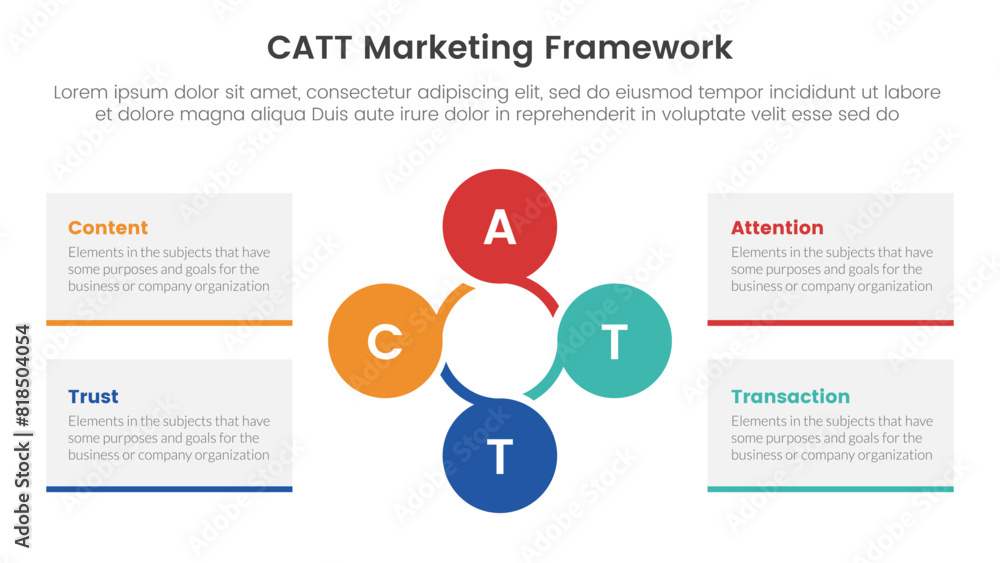 CATT Marketing Framework

Lorem ipsum dolor sit amet, consectetur adipiscing elit, sed do eiusmod tempor incididunt ut labore et dolore magna aliqua Duis aute irure dolor in reprehenderit in voluptate velit esse sed do

Content
Elements in the subjects that have some purposes and goals for the business or company organization

Trust
Elements in the subjects that have some purposes and goals for the business or company organization

A

C

T

T

Attention
Elements in the subjects that have some purposes and goals for the business or company organization

Transaction
Elements in the subjects that have some purposes and goals for the business or company organization

Adobe Stock | #818504054