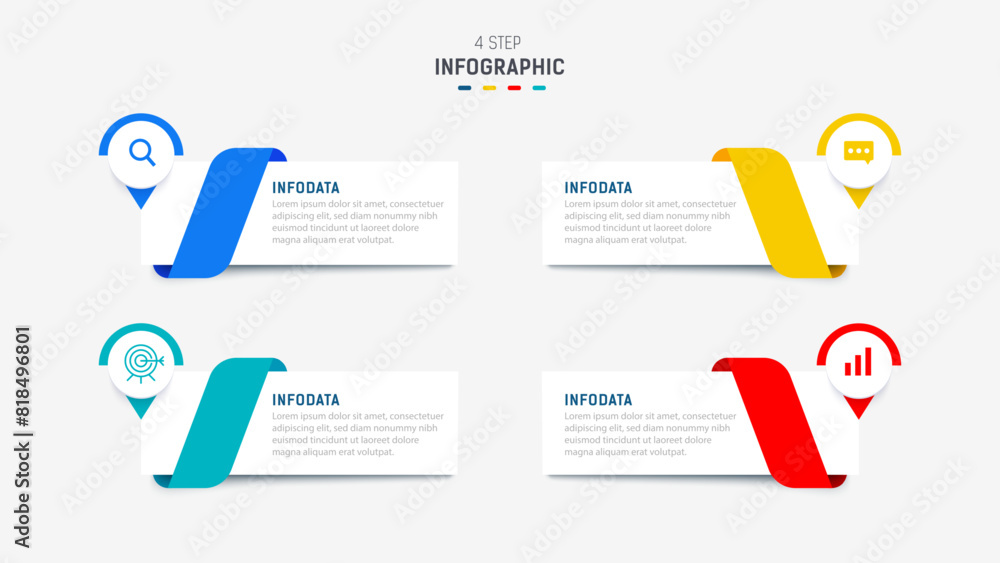 4 STEP
INFOGRAPHIC

INFODATA
Lorem ipsum dolor sit amet, consectetuer adipiscing elit, sed diam nonummy nibh euismod tincidunt ut laoreet dolore magna aliquam erat volutpat.

INFODATA
Lorem ipsum dolor sit amet, consectetuer adipiscing elit, sed diam nonummy nibh euismod tincidunt ut laoreet dolore magna aliquam erat volutpat.

INFODATA
Lorem ipsum dolor sit amet, consectetuer adipiscing elit, sed diam nonummy nibh euismod tincidunt ut laoreet dolore magna aliquam erat volutpat.

INFODATA
Lorem ipsum dolor sit amet, consectetuer adipiscing elit, sed diam nonummy nibh euismod tincidunt ut laoreet dolore magna aliquam erat volutpat.

Adobe Stock | #818496801