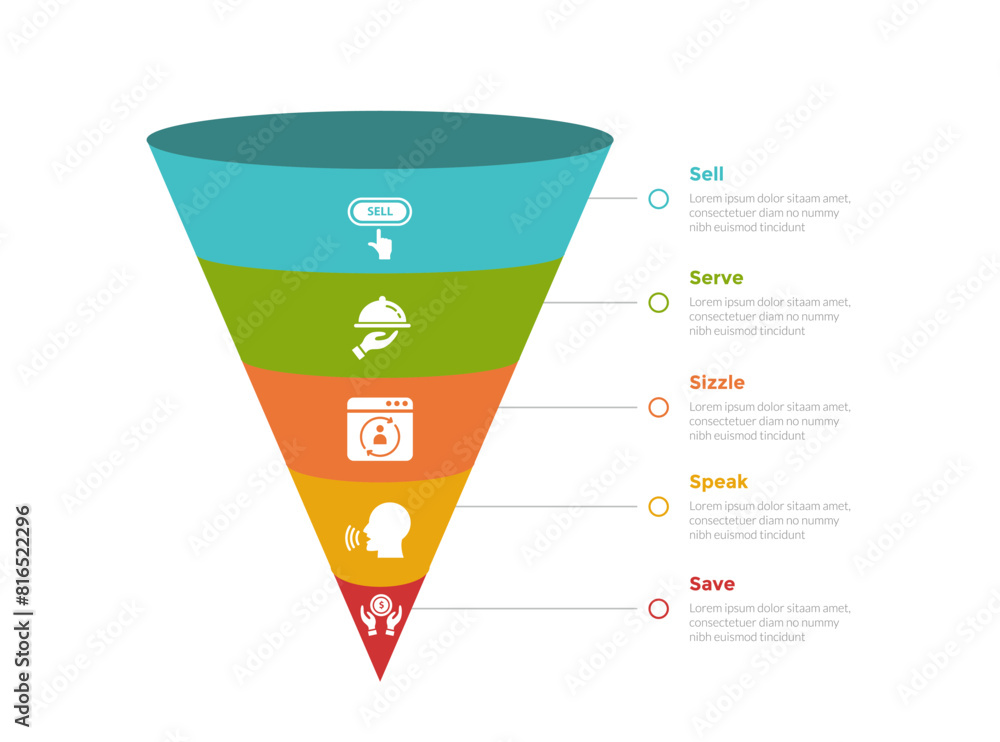 SELL

Sell
Lorem ipsum dolor sitaam amet, consectetuer diam no nummy nibh euismod tincidunt

Serve
Lorem ipsum dolor sitaam amet, consectetuer diam no nummy nibh euismod tincidunt

Sizzle
Lorem ipsum dolor sitaam amet, consectetuer diam no nummy nibh euismod tincidunt

Speak
Lorem ipsum dolor sitaam amet, consectetuer diam no nummy nibh euismod tincidunt

Save
Lorem ipsum dolor sitaam amet, consectetuer diam no nummy nibh euismod tincidunt

Adobe Stock | #816522296