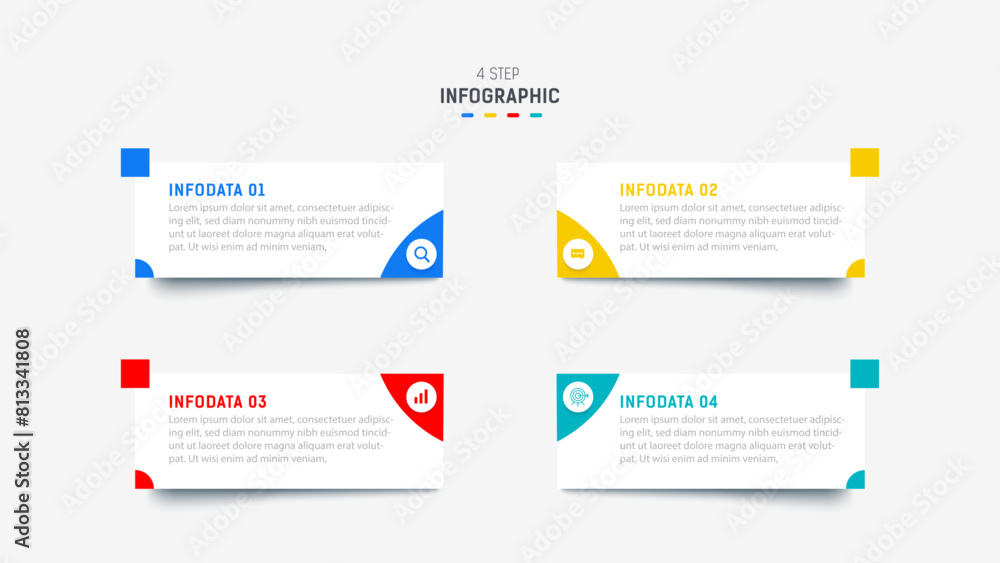 4 STEP
INFOGRAPHIC

INFODATA 01
Lorem ipsum dolor sit amet, consectetuer adipiscing elit, sed diam nonummy nibh euismod tincidunt ut laoreet dolore magna aliquam erat volutpat. Ut wisi enim ad minim veniam,

INFODATA 02
Lorem ipsum dolor sit amet, consectetuer adipiscing elit, sed diam nonummy nibh euismod tincidunt ut laoreet dolore magna aliquam erat volutpat. Ut wisi enim ad minim veniam,

INFODATA 03
Lorem ipsum dolor sit amet, consectetuer adipiscing elit, sed diam nonummy nibh euismod tincidunt ut laoreet dolore magna aliquam erat volutpat. Ut wisi enim ad minim veniam,

INFODATA 04
Lorem ipsum dolor sit amet, consectetuer adipiscing elit, sed diam nonummy nibh euismod tincidunt ut laoreet dolore magna aliquam erat volutpat. Ut wisi enim ad minim veniam,

Adobe Stock | #813341808