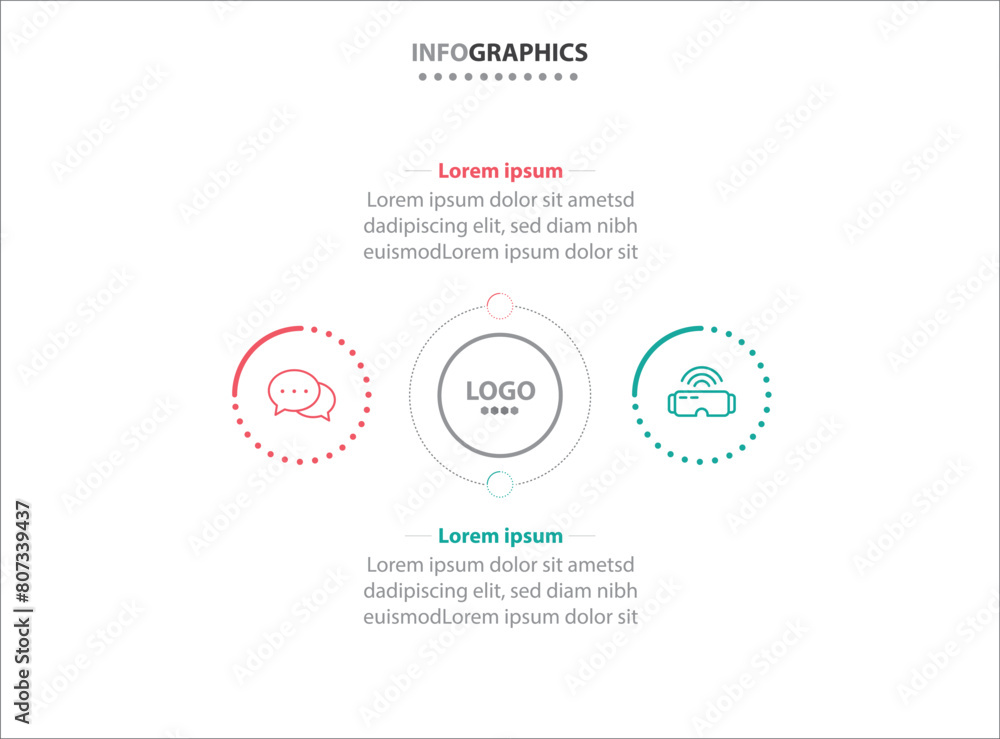 INFOGRAPHICS

Lorem ipsum
Lorem ipsum dolor sit ametsd dadipiscing elit, sed diam nibh euismodLorem ipsum dolor sit

LOGO

Lorem ipsum
Lorem ipsum dolor sit ametsd dadipiscing elit, sed diam nibh euismodLorem ipsum dolor sit

Adobe Stock | #807339437