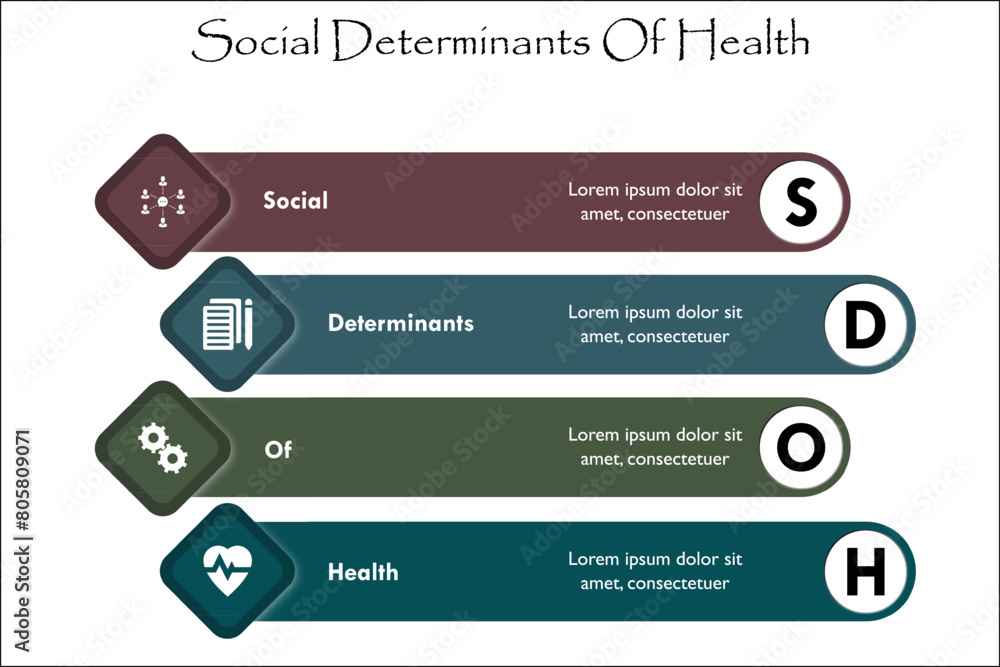 Social Determinants Of Health

Social

Lorem ipsum dolor sit amet, consectetuer

S

Determinants

Lorem ipsum dolor sit amet, consectetuer

D

Of

Lorem ipsum dolor sit amet, consectetuer

O

Health

Lorem ipsum dolor sit amet, consectetuer

H

Adobe Stock | #805809071