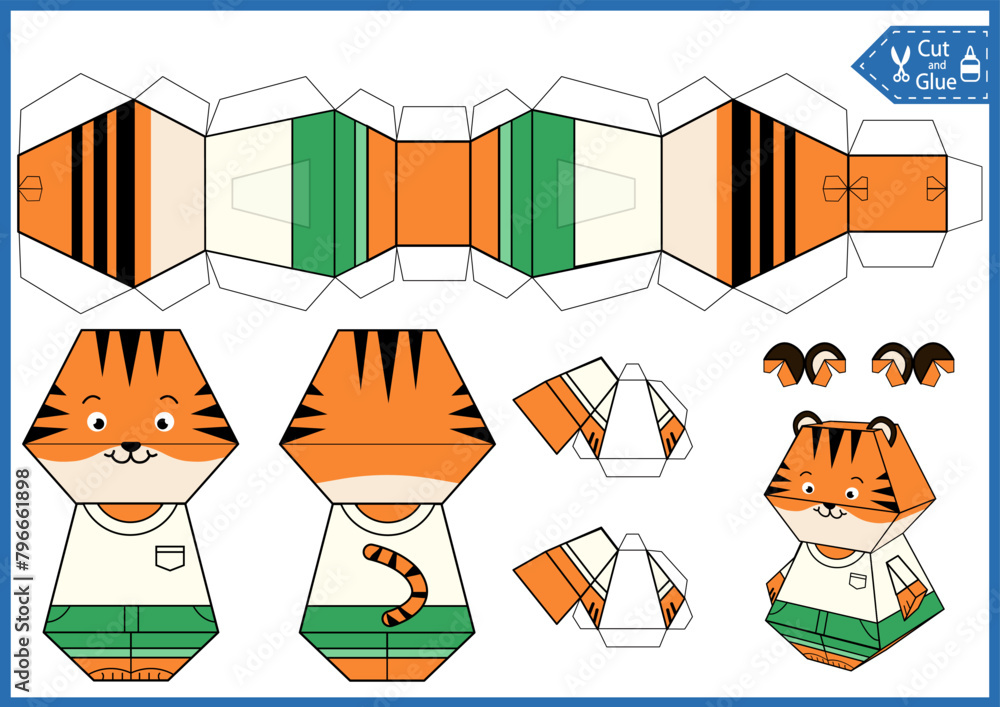 Cut and Glue

Adobe Stock | #796661898