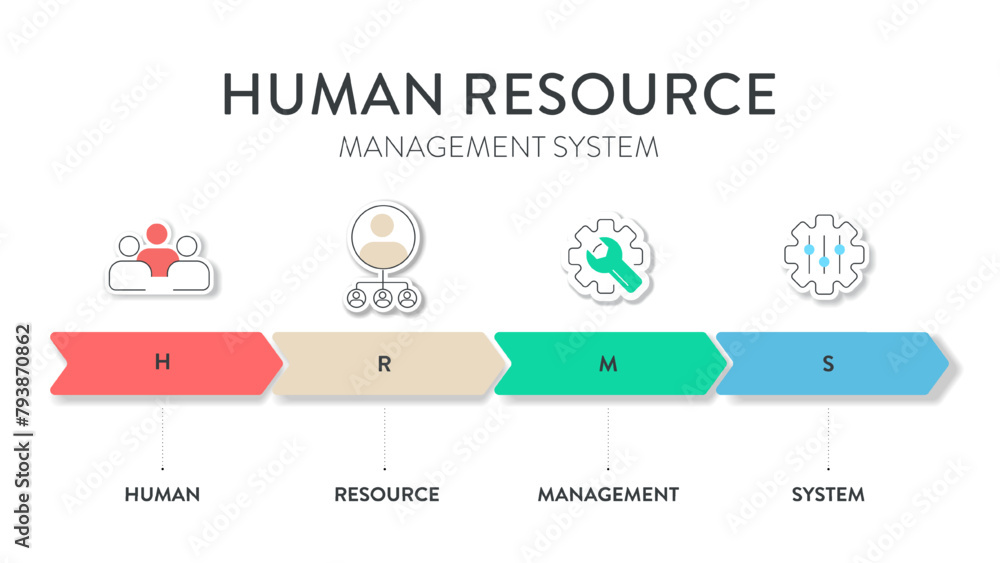 HUMAN RESOURCE
MANAGEMENT SYSTEM

H
R
M
S

HUMAN
RESOURCE
MANAGEMENT
SYSTEM

Adobe Stock | #793870862