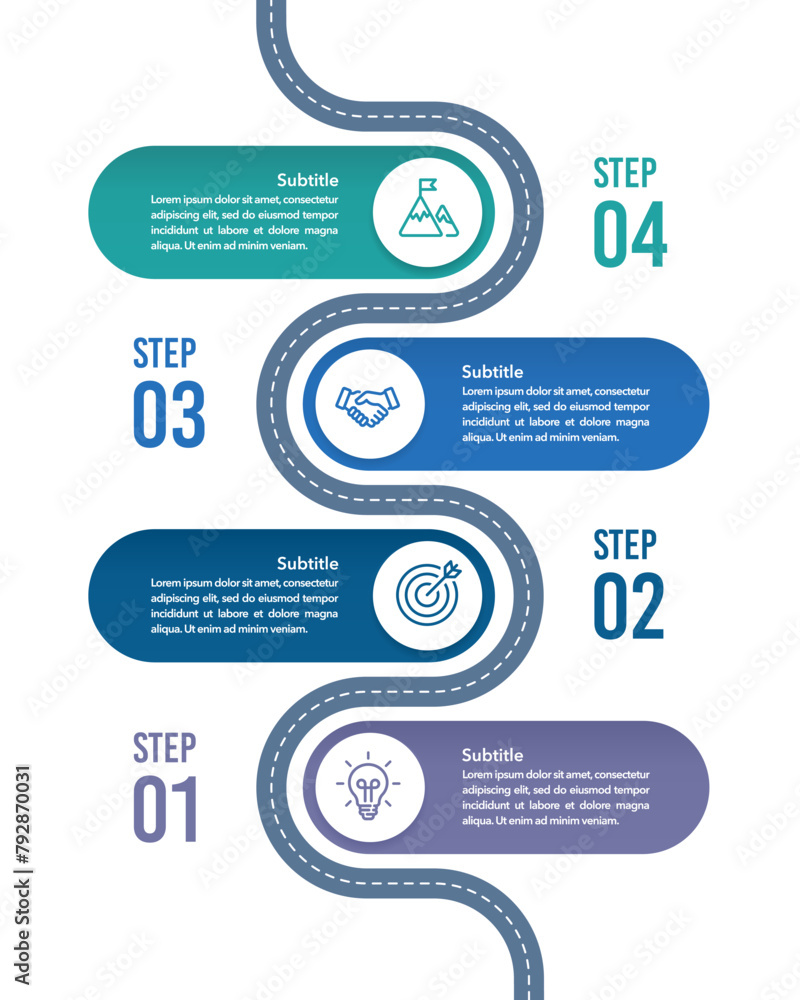 Subtitle
Lorem ipsum dolor sit amet, consectetur adipiscing elit, sed do eiusmod tempor incididunt ut labore et dolore magna aliqua. Ut enim ad minim veniam.

STEP
04

STEP
03

Subtitle
Lorem ipsum dolor sit amet, consectetur adipiscing elit, sed do eiusmod tempor incididunt ut labore et dolore magna aliqua. Ut enim ad minim veniam.

Subtitle
Lorem ipsum dolor sit amet, consectetur adipiscing elit, sed do eiusmod tempor incididunt ut labore et dolore magna aliqua. Ut enim ad minim veniam.

STEP
02

STEP
01

Subtitle
Lorem ipsum dolor sit amet, consectetur adipiscing elit, sed do eiusmod tempor incididunt ut labore et dolore magna aliqua. Ut enim ad minim veniam.

Adobe Stock | #792870031