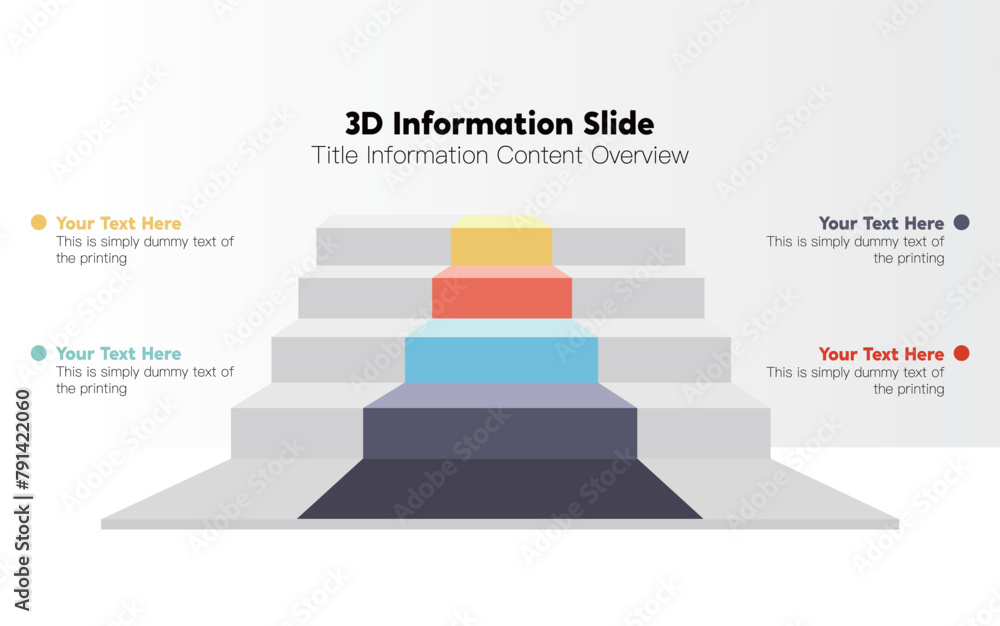 3D Information Slide
Title Information Content Overview

Your Text Here
This is simply dummy text of the printing

Your Text Here
This is simply dummy text of the printing

Your Text Here
This is simply dummy text of the printing

Your Text Here
This is simply dummy text of the printing

Adobe Stock | #791422060