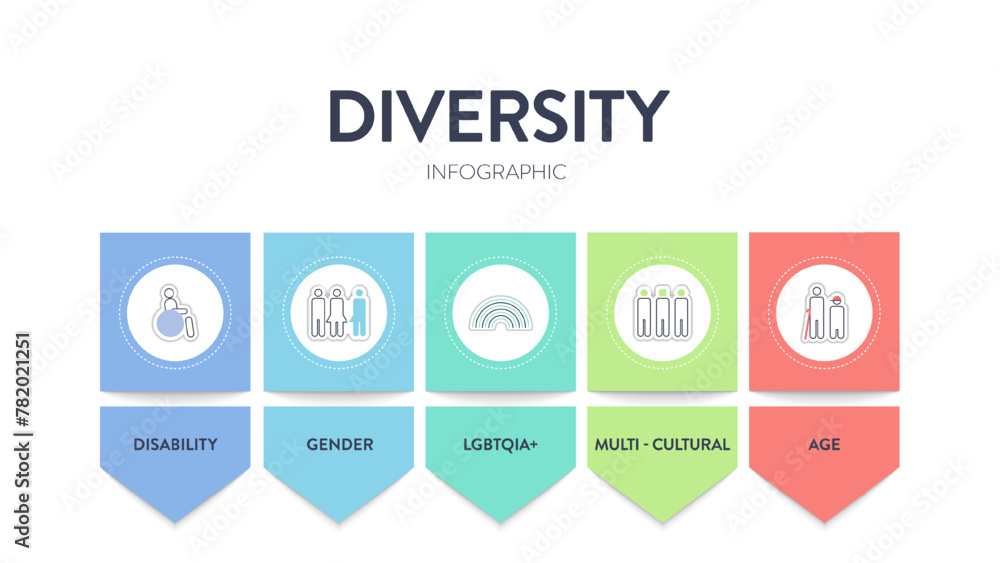 DIVERSITY
INFOGRAPHIC

DISABILITY

GENDER

LGBTQIA+

MULTI - CULTURAL

AGE

Adobe Stock | #782021251