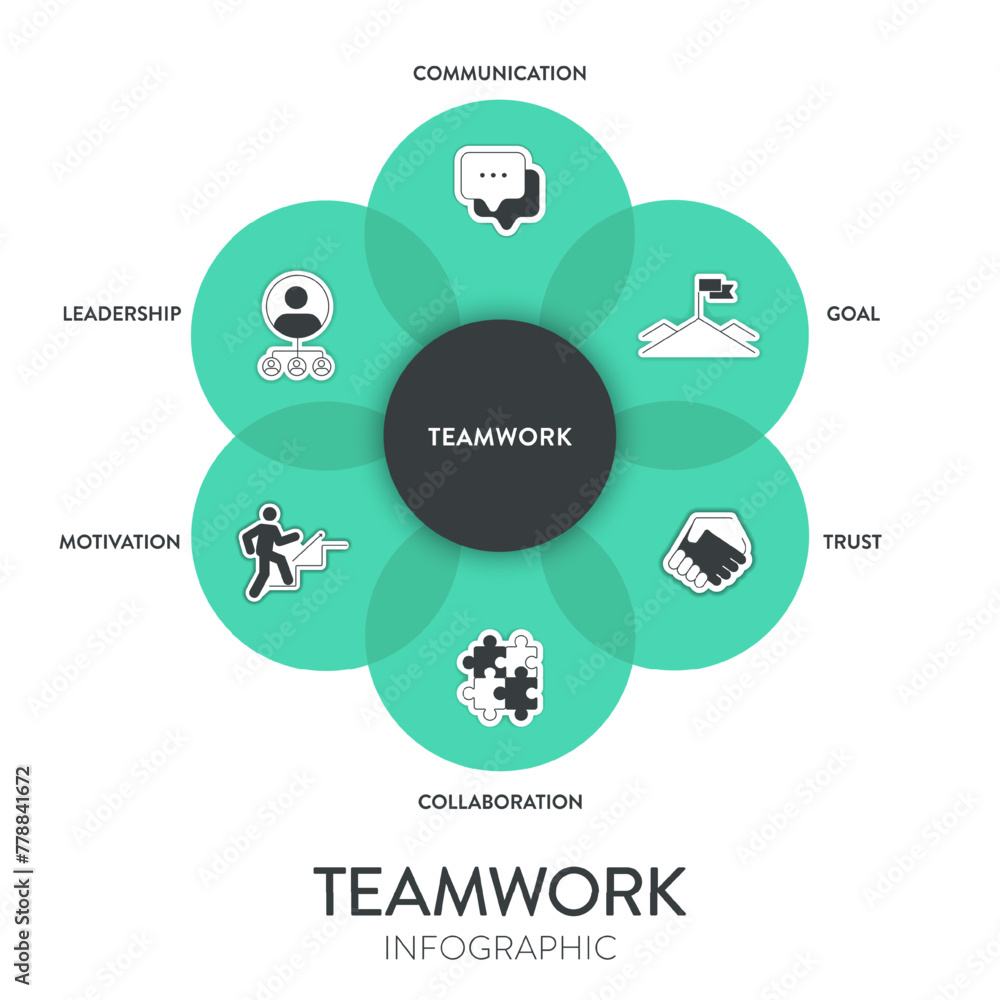 COMMUNICATION

LEADERSHIP

GOAL

TEAMWORK

MOTIVATION

TRUST

COLLABORATION

TEAMWORK
INFOGRAPHIC

Adobe Stock | #778841672