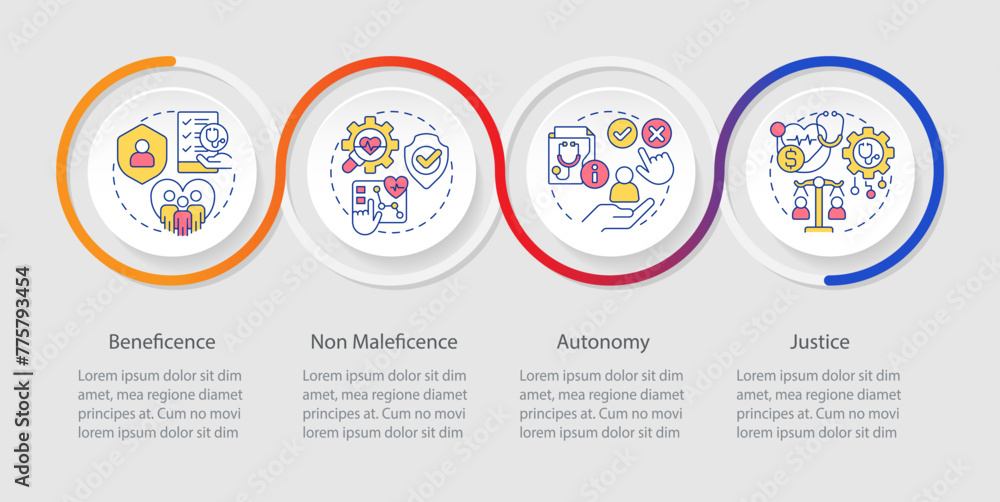 Beneficence

Lorem ipsum dolor sit dim amet, mea regione diamet principes at. Cum no movi lorem ipsum dolor sit dim

Non Maleficence

Lorem ipsum dolor sit dim amet, mea regione diamet principes at. Cum no movi lorem ipsum dolor sit dim

Autonomy

Lorem ipsum dolor sit dim amet, mea regione diamet principes at. Cum no movi lorem ipsum dolor sit dim

Justice

Lorem ipsum dolor sit dim amet, mea regione diamet principes at. Cum no movi lorem ipsum dolor sit dim

Adobe Stock | #775793454