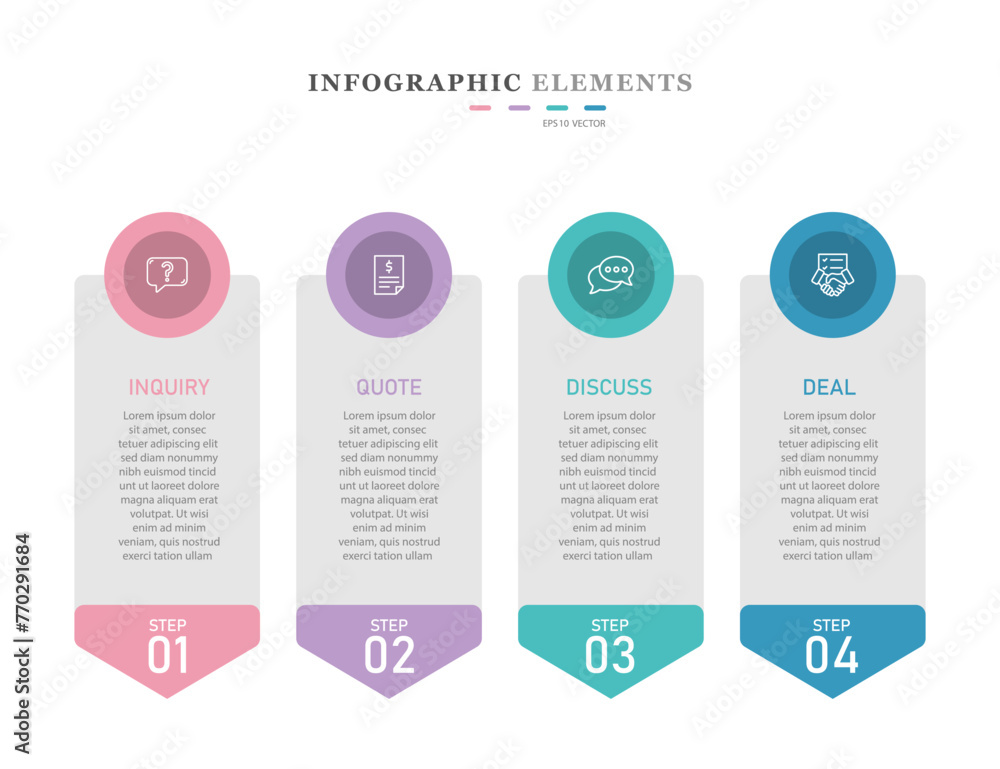 INFOGRAPHIC ELEMENTS

EPS10 VECTOR

INQUIRY

Lorem ipsum dolor sit amet, consec tetuer adipiscing elit sed diam nonummy nibh euismod tincid unt ut laoreet dolore magna aliquam erat volutpat. Ut wisi enim ad minim veniam, quis nostrud exerci tation ullam

STEP 01

QUOTE

Lorem ipsum dolor sit amet, consec tetuer adipiscing elit sed diam nonummy nibh euismod tincid unt ut laoreet dolore magna aliquam erat volutpat. Ut wisi enim ad minim veniam, quis nostrud exerci tation ullam

STEP 02

DISCUSS

Lorem ipsum dolor sit amet, consec tetuer adipiscing elit sed diam nonummy nibh euismod tincid unt ut laoreet dolore magna aliquam erat volutpat. Ut wisi enim ad minim veniam, quis nostrud exerci tation ullam

STEP 03

DEAL

Lorem ipsum dolor sit amet, consec tetuer adipiscing elit sed diam nonummy nibh euismod tincid unt ut laoreet dolore magna aliquam erat volutpat. Ut wisi enim ad minim veniam, quis nostrud exerci tation ullam

STEP 04

Adobe Stock | #770291684