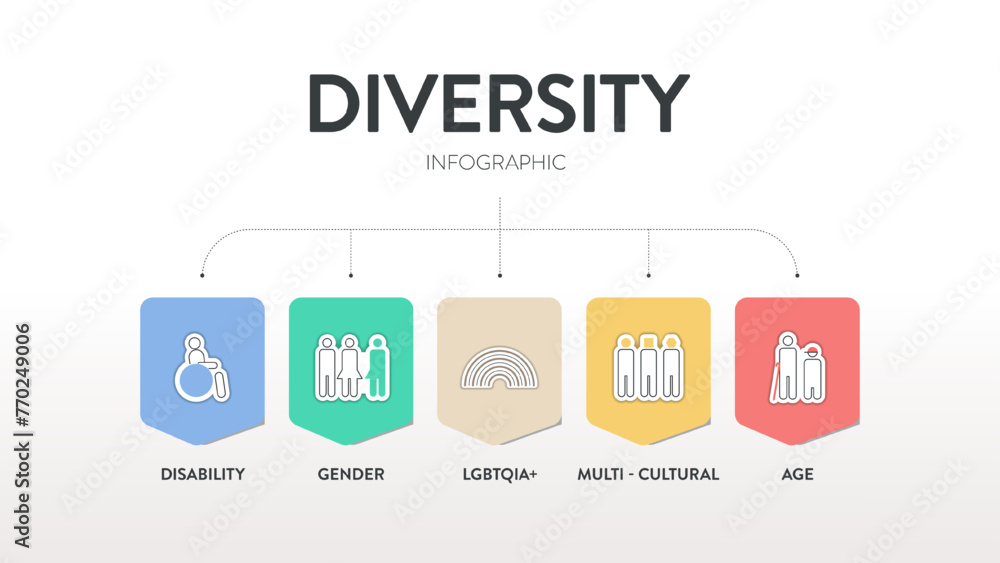 DIVERSITY
INFOGRAPHIC

DISABILITY

GENDER

LGBTQIA+

MULTI - CULTURAL

AGE

Adobe Stock | #770249006