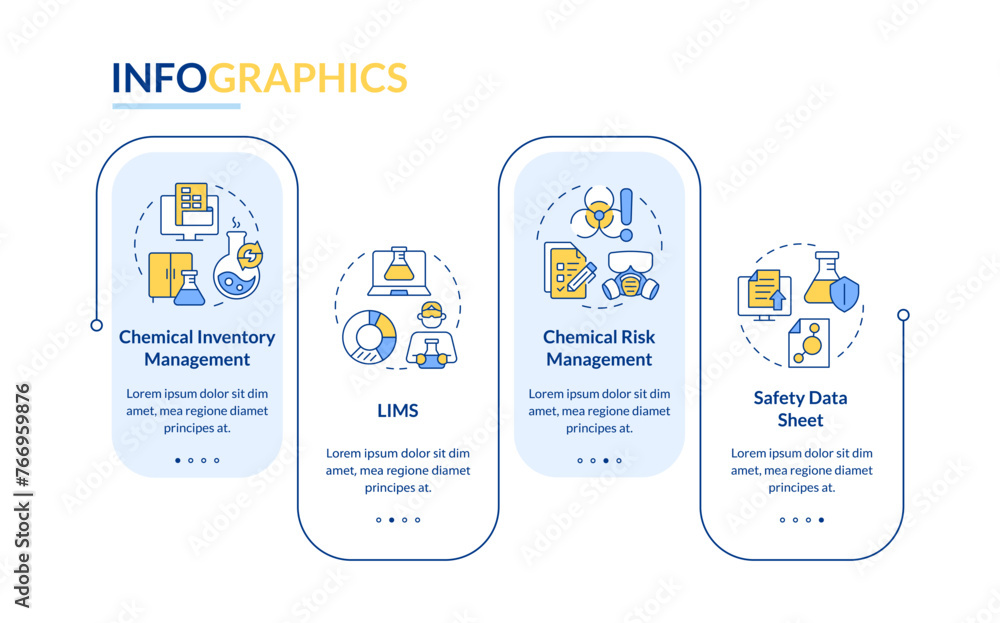 INFOGRAPHICS

Chemical Inventory Management

Lorem ipsum dolor sit dim amet, mea regione diamet principes at.

LIMS

Lorem ipsum dolor sit dim amet, mea regione diamet principes at.

Chemical Risk Management

Lorem ipsum dolor sit dim amet, mea regione diamet principes at.

Safety Data Sheet

Lorem ipsum dolor sit dim amet, mea regione diamet principes at.

Adobe Stock | #766959876