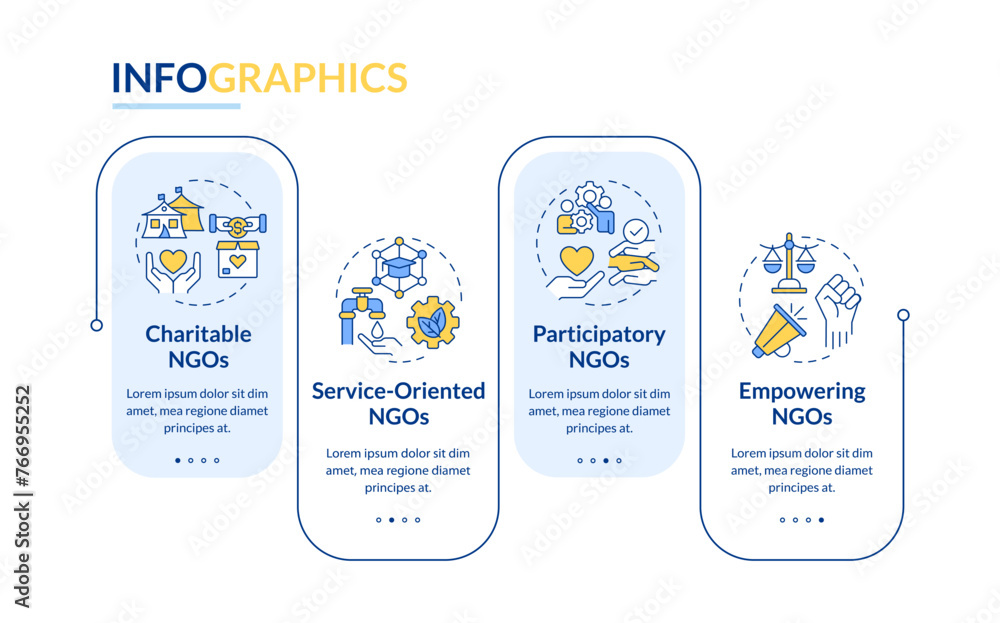 INFOGRAPHICS

Charitable NGOs

Lorem ipsum dolor sit dim amet, mea regione diamet principes at.

Service-Oriented NGOs

Lorem ipsum dolor sit dim amet, mea regione diamet principes at.

Participatory NGOs

Lorem ipsum dolor sit dim amet, mea regione diamet principes at.

Empowering NGOs

Lorem ipsum dolor sit dim amet, mea regione diamet principes at.

Adobe Stock | #766955252