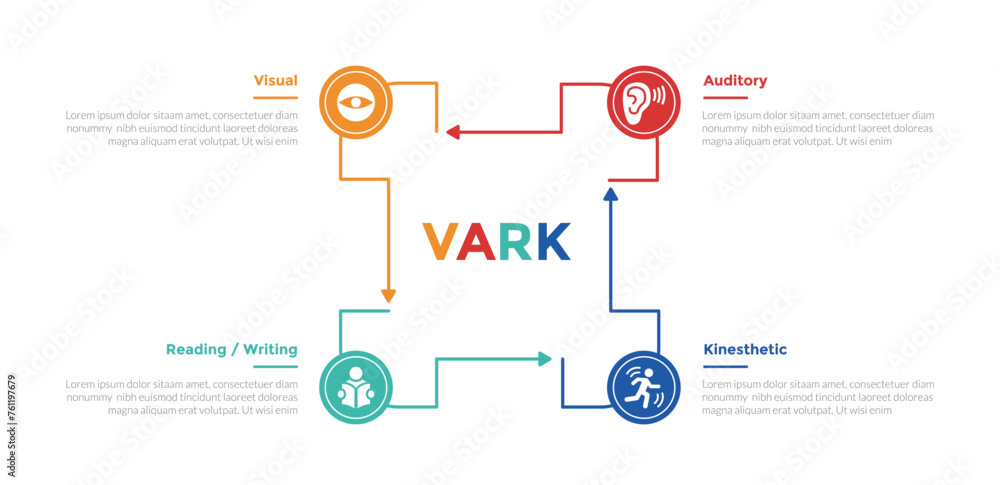 Visual

Lorem ipsum dolor sitaam amet, consectetuer diam nonummy nibh euismod tincidunt laoreet doloreas magna aliquam erat volutpat. Ut wisi enim

Auditory

Lorem ipsum dolor sitaam amet, consectetuer diam nonummy nibh euismod tincidunt laoreet doloreas magna aliquam erat volutpat. Ut wisi enim

VARK

Reading / Writing

Lorem ipsum dolor sitaam amet, consectetuer diam nonummy nibh euismod tincidunt laoreet doloreas magna aliquam erat volutpat. Ut wisi enim

Kinesthetic

Lorem ipsum dolor sitaam amet, consectetuer diam nonummy nibh euismod tincidunt laoreet doloreas magna aliquam erat volutpat. Ut wisi enim

761197679