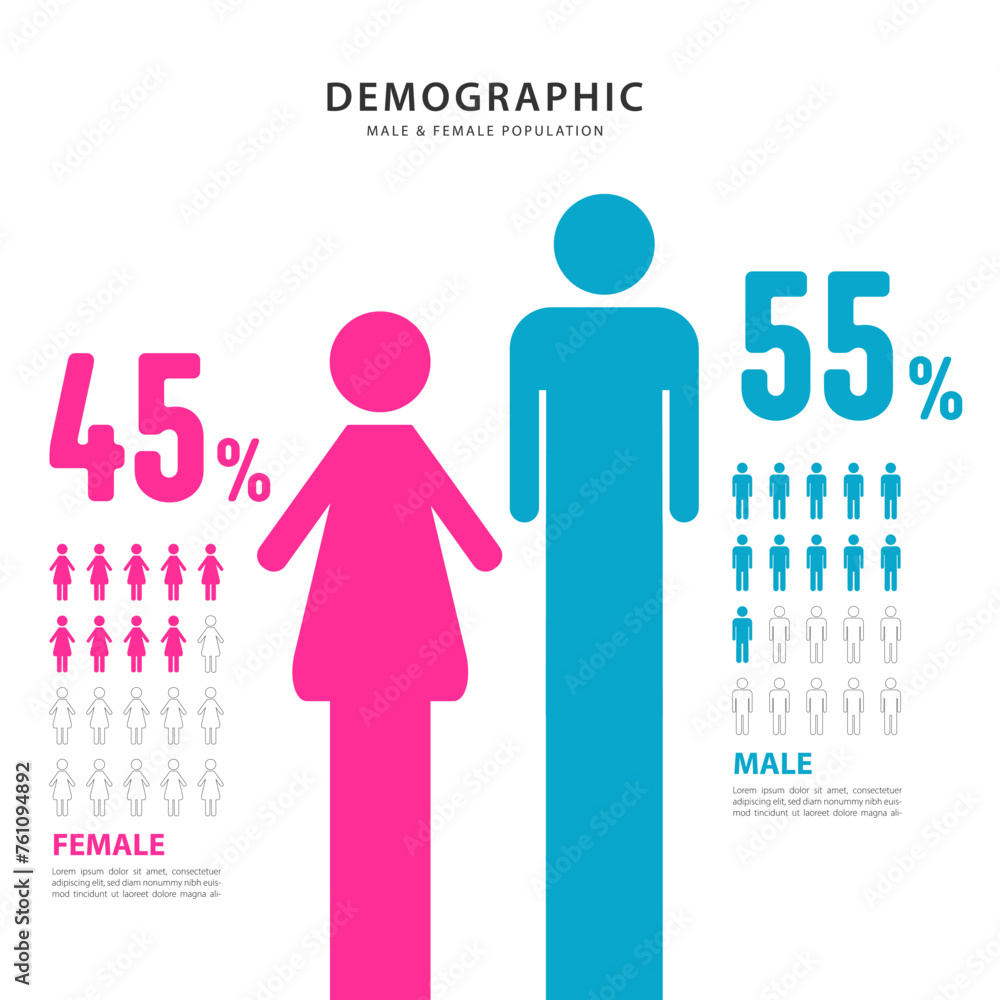 DEMOGRAPHIC
MALE & FEMALE POPULATION

45%

FEMALE
Lorem ipsum dolor sit amet, consectetuer adipiscing elit, sed diam nonummy nibh euismod tincidunt ut laoreet dolore magna ali-

55%

MALE
Lorem ipsum dolor sit amet, consectetuer adipiscing elit, sed diam nonummy nibh euismod tincidunt ut laoreet dolore magna ali-

Adobe Stock | #761094892