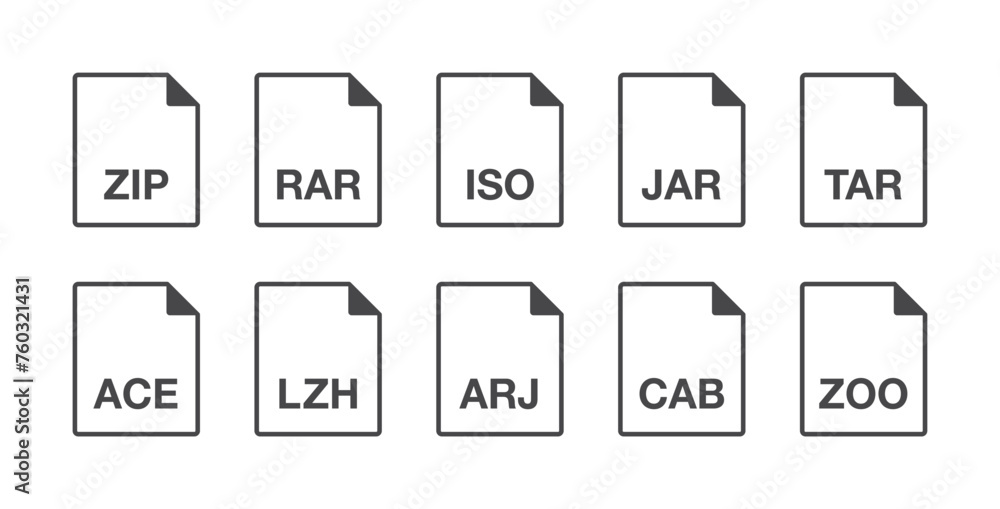 ZIP RAR ISO JAR TAR

ACE LZH ARJ CAB ZOO

Adobe Stock | #760321431