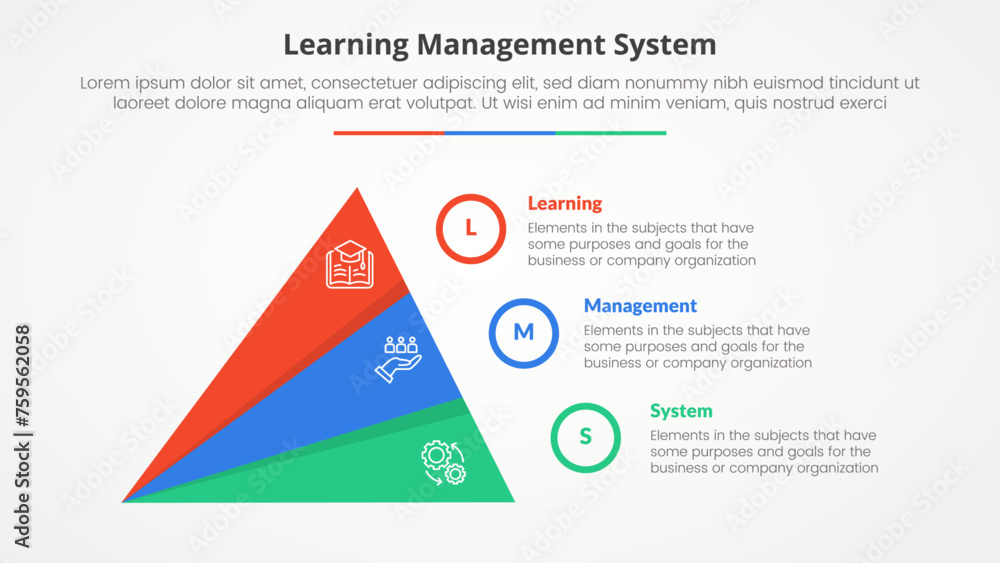 Learning Management System

Lorem ipsum dolor sit amet, consectetuer adipiscing elit, sed diam nonummy nibh euismod tincidunt ut laoreet dolore magna aliquam erat volutpat. Ut wisi enim ad minim veniam, quis nostrud exerci

L

Learning

Elements in the subjects that have some purposes and goals for the business or company organization

M

Management

Elements in the subjects that have some purposes and goals for the business or company organization

S

System

Elements in the subjects that have some purposes and goals for the business or company organization

Adobe Stock | #759562058