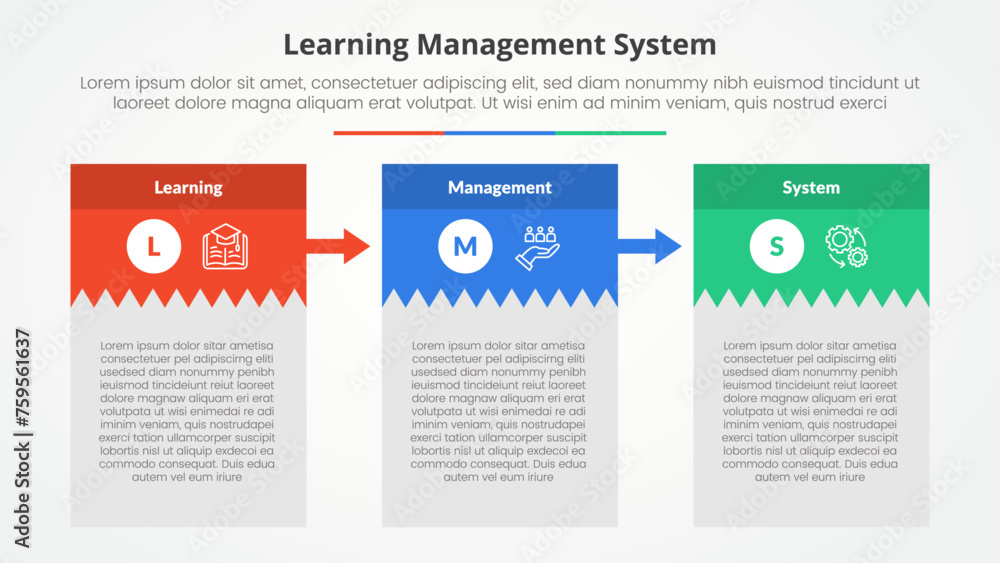 Learning Management System

Lorem ipsum dolor sit amet, consectetuer adipiscing elit, sed diam nonummy nibh euismod tincidunt ut laoreet dolore magna aliquam erat volutpat. Ut wisi enim ad minim veniam, quis nostrud exerci

Learning

L

Lorem ipsum dolor sitar ametisa consectetuer pel adipiscirng eliti usedsed diam nonummy penibh ieuismod tincideiunt reiut laoreet dolore magnaw aliquam eri erat volutpata ut wisi enimedai re adi iminim veniam, quis nostrudapei exerci tation ullamcorper suscipit lobortis nisl ut aliquip exdecoi ea commodo consequat. Duis edua autem vel eum iriure

Management

M

Lorem ipsum dolor sitar ametisa consectetuer pel adipiscirng eliti usedsed diam nonummy penibh ieuismod tincideiunt reiut laoreet dolore magnaw aliquam eri erat volutpata ut wisi enimedai re adi iminim veniam, quis nostrudapei exerci tation ullamcorper suscipit lobortis nisl ut aliquip exdecoi ea commodo consequat. Duis edua autem vel eum iriure

System

S

Lorem ipsum dolor sitar ametisa consectetuer pel adipiscirng eliti usedsed diam nonummy penibh ieuismod tincideiunt reiut laoreet dolore magnaw aliquam eri erat volutpata ut wisi enimedai re adi iminim veniam, quis nostrudapei exerci tation ullamcorper suscipit lobortis nisl ut aliquip exdecoi ea commodo consequat. Duis edua autem vel eum iriure

Adobe Stock | #759561637