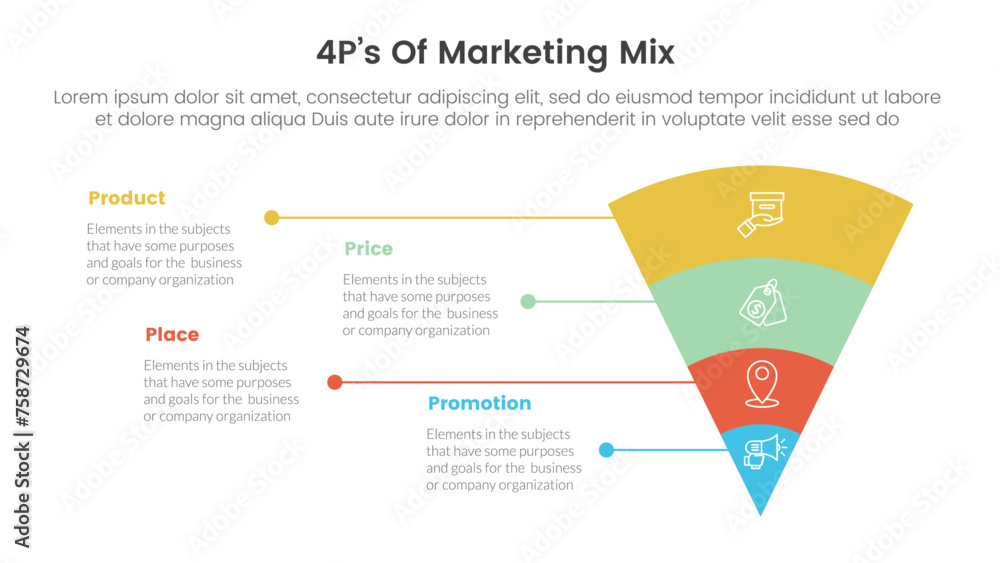 4P's Of Marketing Mix

Lorem ipsum dolor sit amet, consectetur adipiscing elit, sed do eiusmod tempor incididunt ut labore et dolore magna aliqua Duis aute irure dolor in reprehenderit in voluptate velit esse sed do

Product

Elements in the subjects that have some purposes and goals for the business or company organization

Price

Elements in the subjects that have some purposes and goals for the business or company organization

Place

Elements in the subjects that have some purposes and goals for the business or company organization

Promotion

Elements in the subjects that have some purposes and goals for the business or company organization

Adobe Stock | #758729674